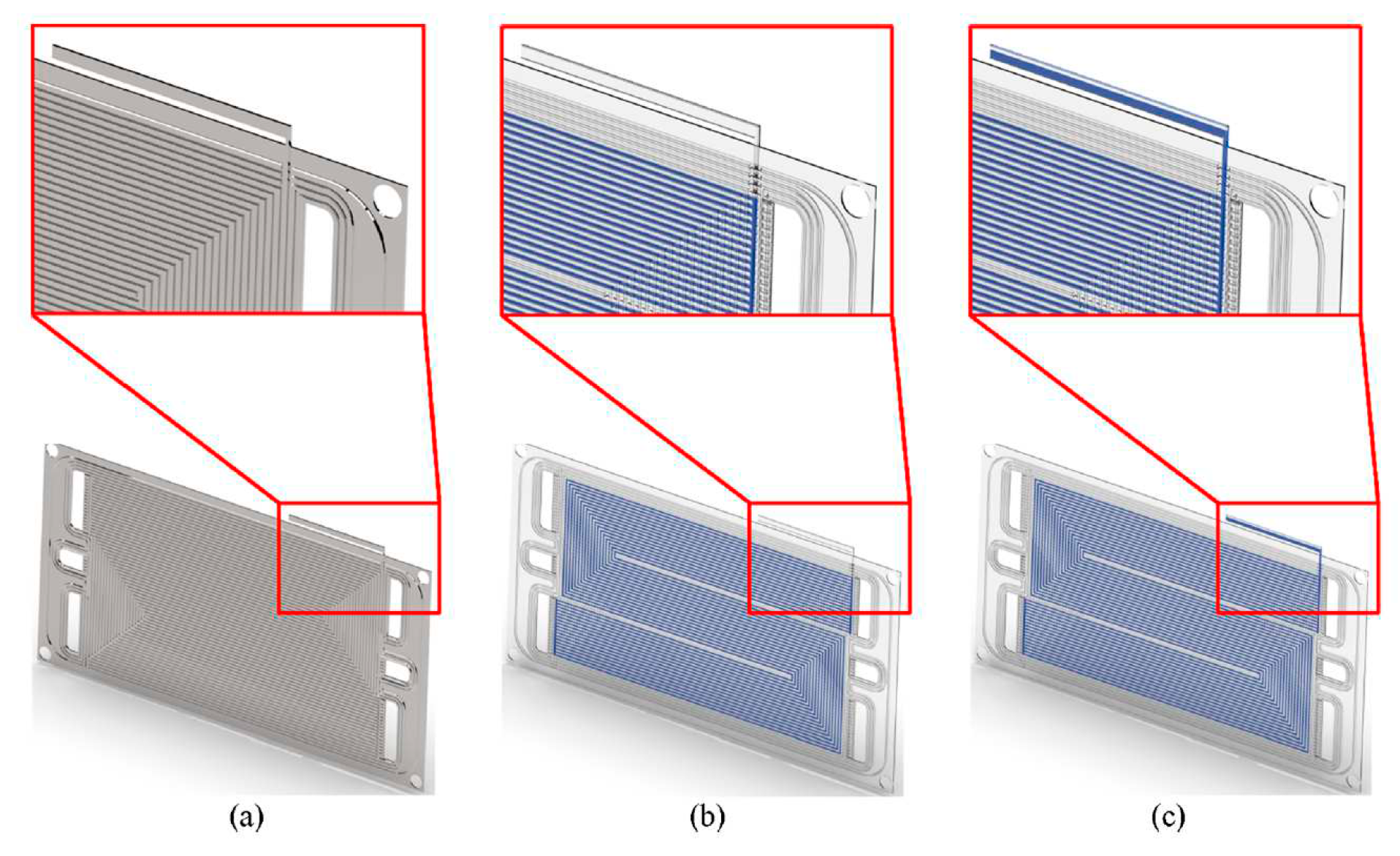 (a)

(b)

(c)