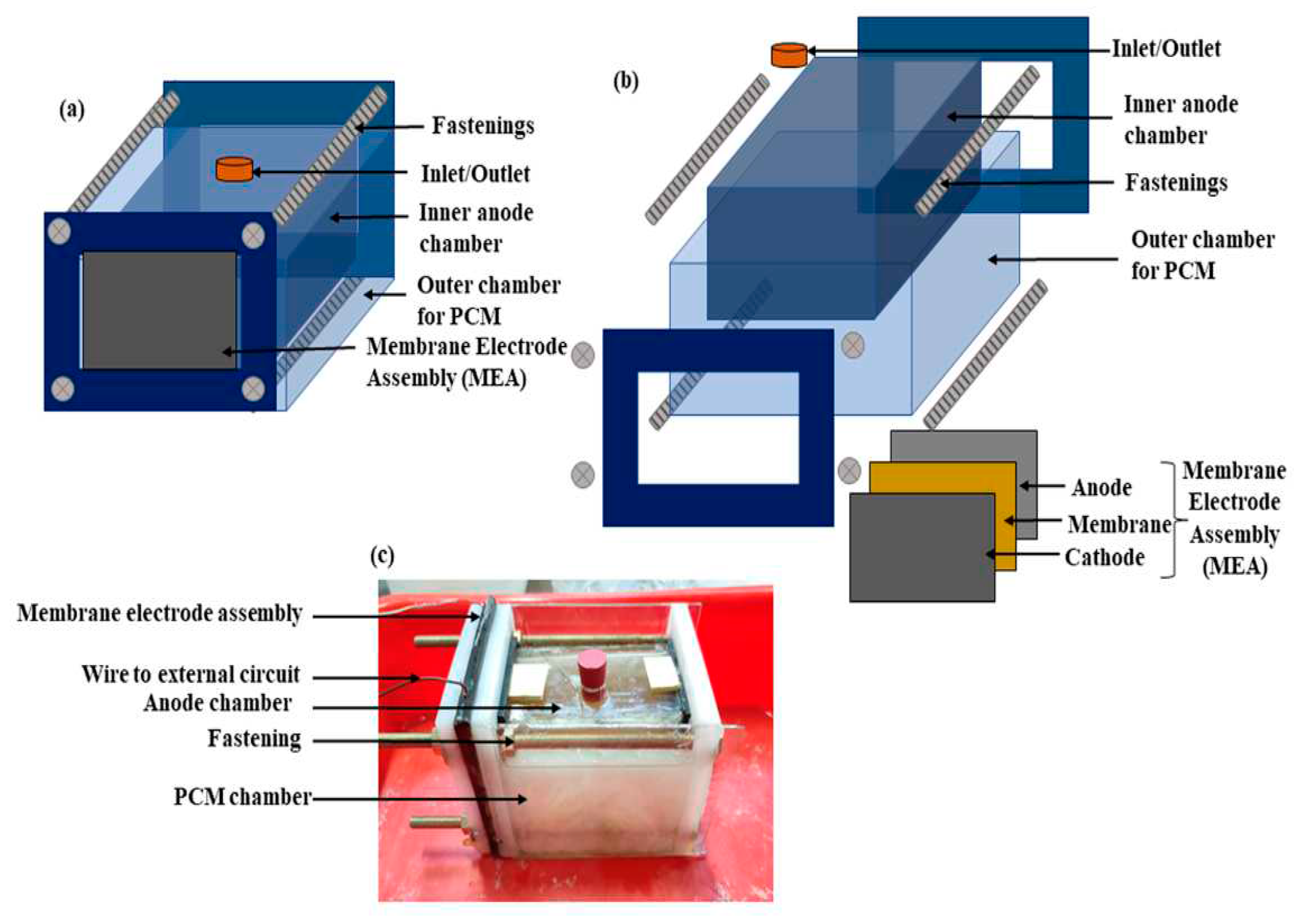 (a)

Fastenings

Inlet/Outlet

Inner anode chamber

Outer chamber for PCM

Membrane Electrode Assembly (MEA)

(b)

Inlet/Outlet

Inner anode chamber

Fastenings

Outer chamber for PCM

Anode

Membrane

Cathode

Membrane Electrode Assembly (MEA)

(c)

Membrane electrode assembly

Wire to external circuit

Anode chamber

Fastening

PCM chamber