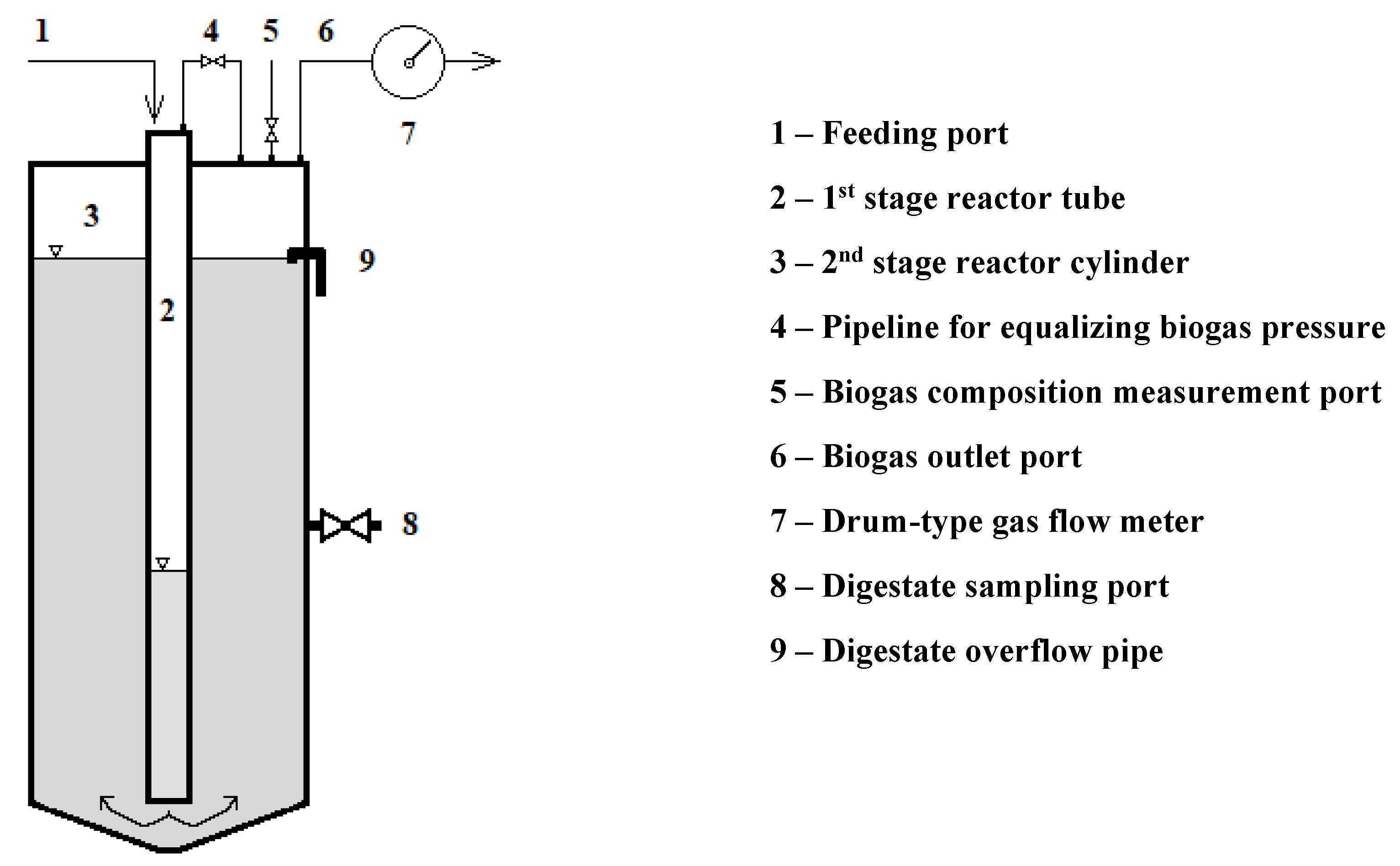 1
4
5
6
7
3
9
2
8

1 – Feeding port

2 – $1^{st}$ stage reactor tube

3 – $2^{nd}$ stage reactor cylinder

4 – Pipeline for equalizing biogas pressure

5 – Biogas composition measurement port

6 – Biogas outlet port

7 – Drum-type gas flow meter

8 – Digestate sampling port

9 – Digestate overflow pipe