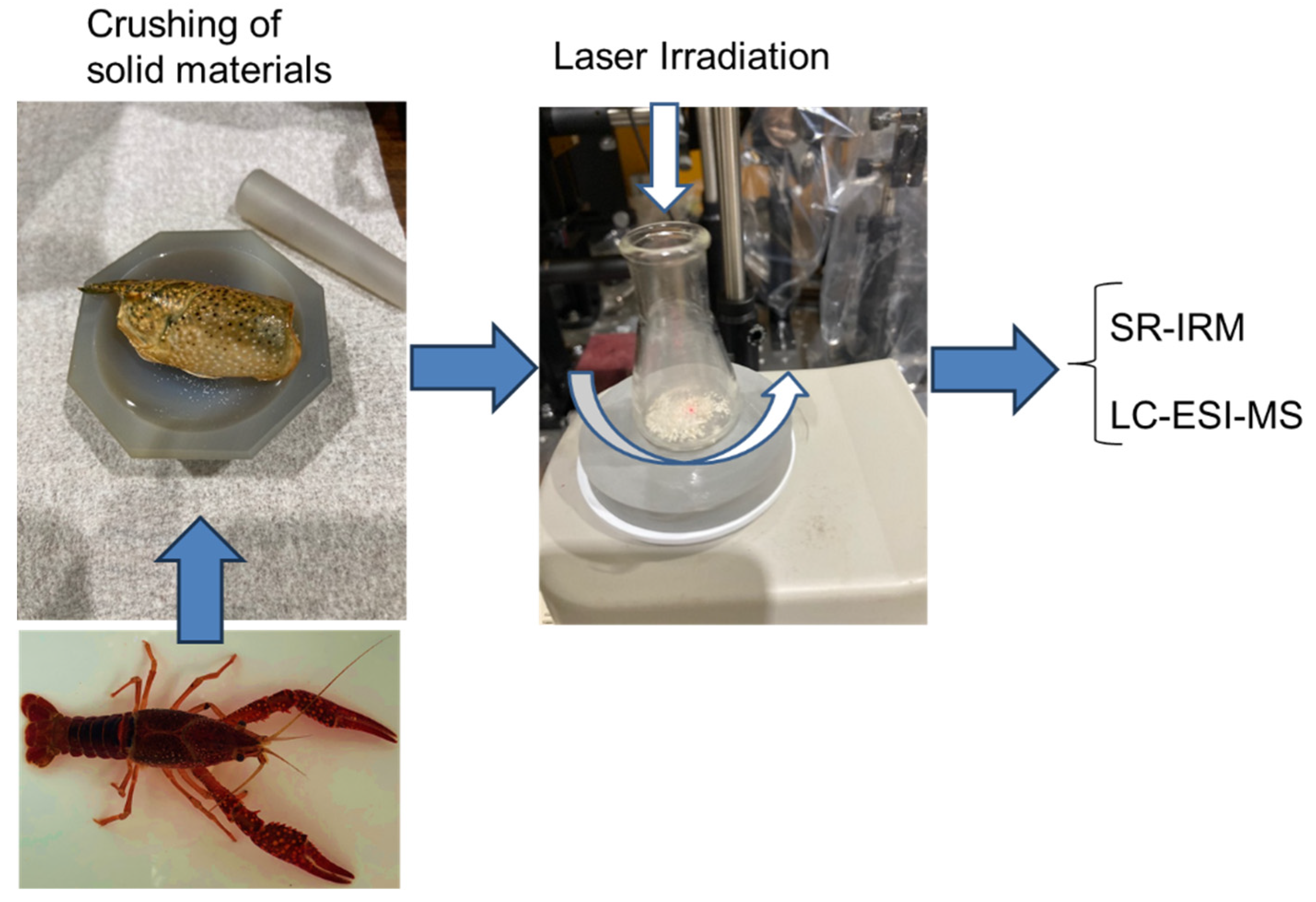 Crushing of solid materials

Laser Irradiation

SR-IRM

LC-ESI-MS