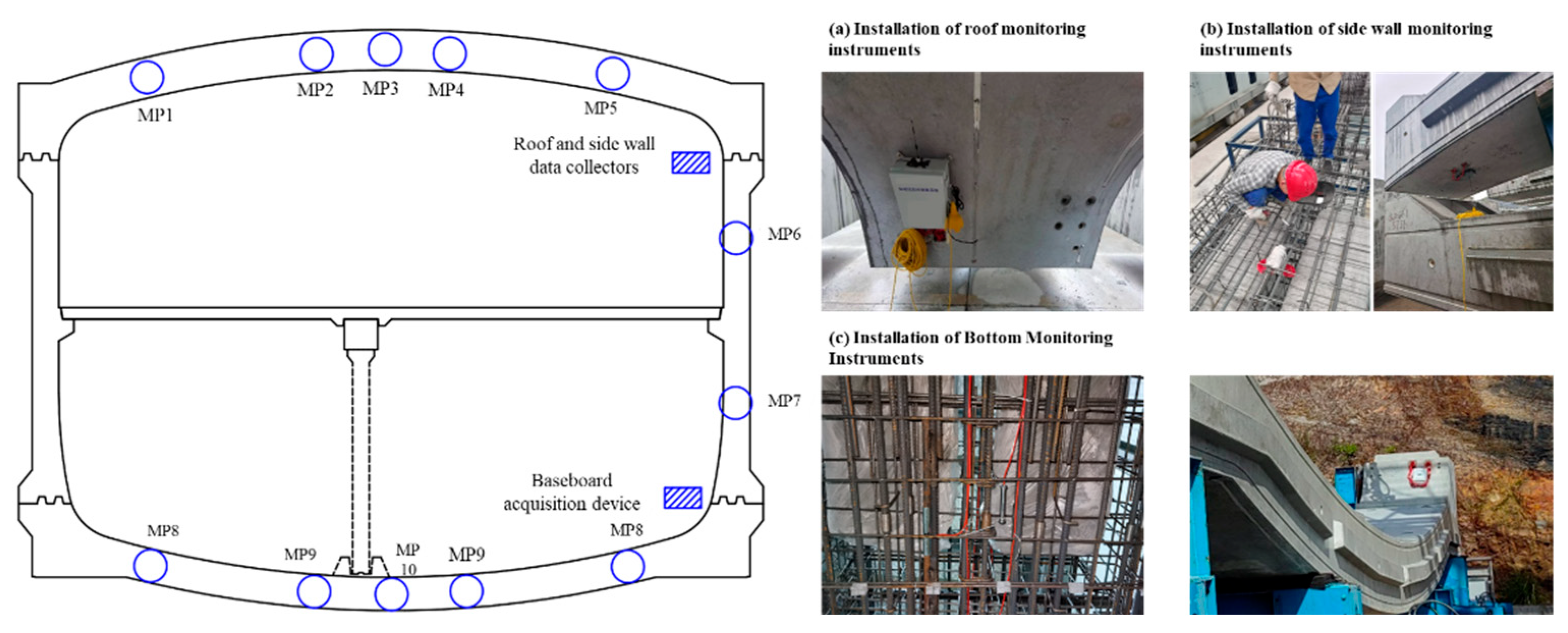 MP1
MP2
MP3
MP4
MP5
Roof and side wall data collectors
MP6
MP7
Baseboard acquisition device
MP8
MP9
MP 10
MP9
MP8

(a) Installation of roof monitoring instruments

(b) Installation of side wall monitoring instruments

(c) Installation of Bottom Monitoring Instruments