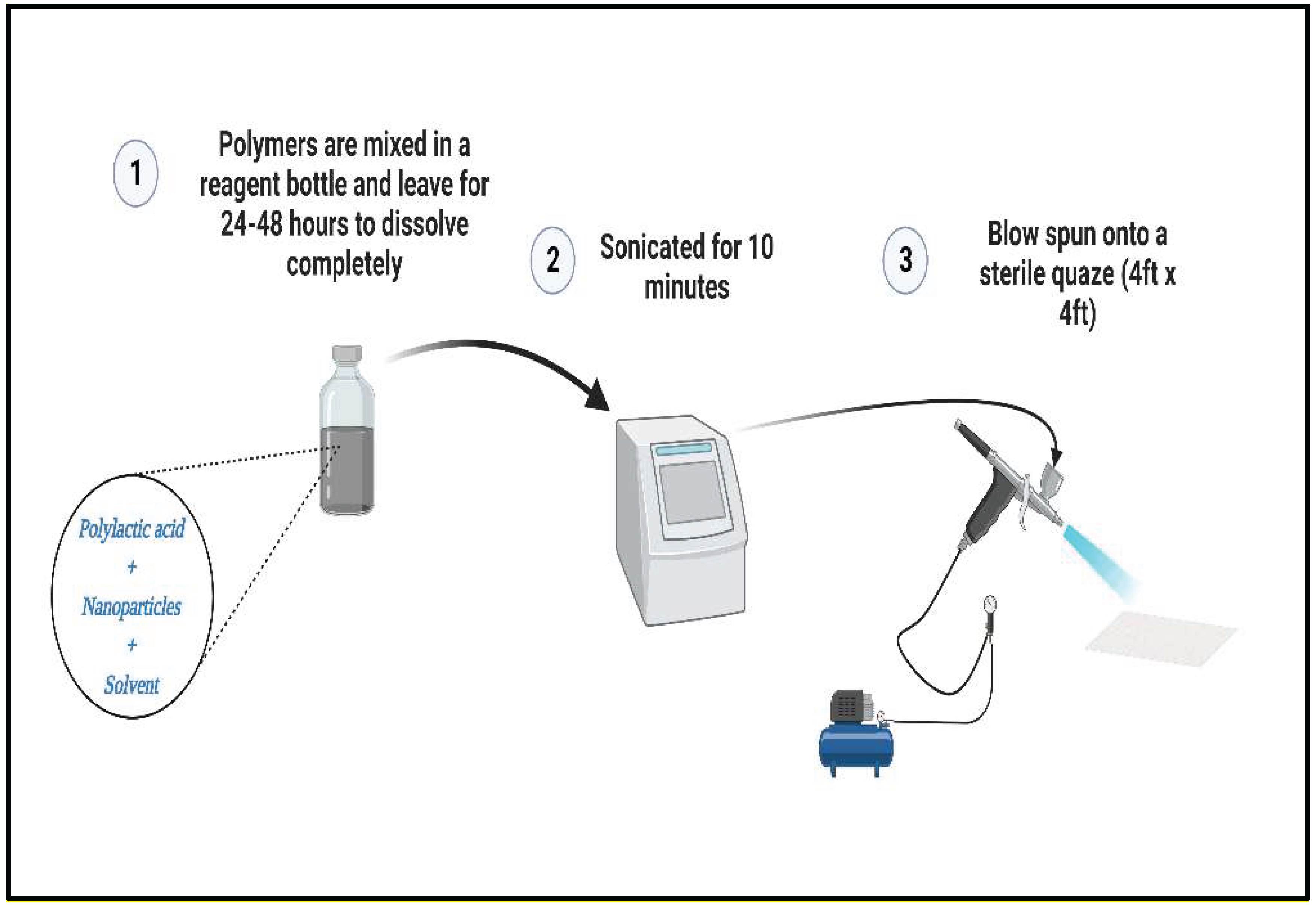 1

Polymers are mixed in a reagent bottle and leave for 24-48 hours to dissolve completely

2

Sonicated for 10 minutes

3

Blow spun onto a sterile quaze (4ft x 4ft)

Polylactic acid
+
Nanoparticles
+
Solvent