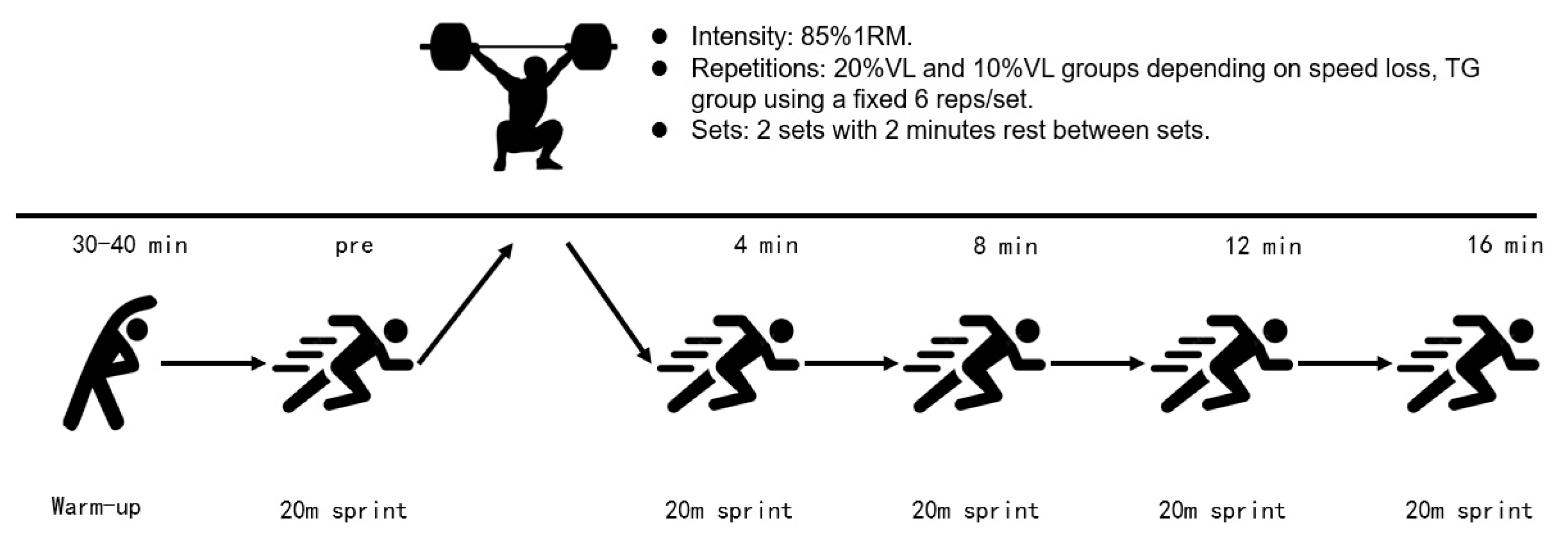 ● Intensity: 85%1RM.
● Repetitions: 20%VL and 10%VL groups depending on speed loss, TG group using a fixed 6 reps/set.
● Sets: 2 sets with 2 minutes rest between sets.

30-40 min

pre

4 min

8 min

12 min

16 min

Warm-up

20m sprint

20m sprint

20m sprint

20m sprint

20m sprint