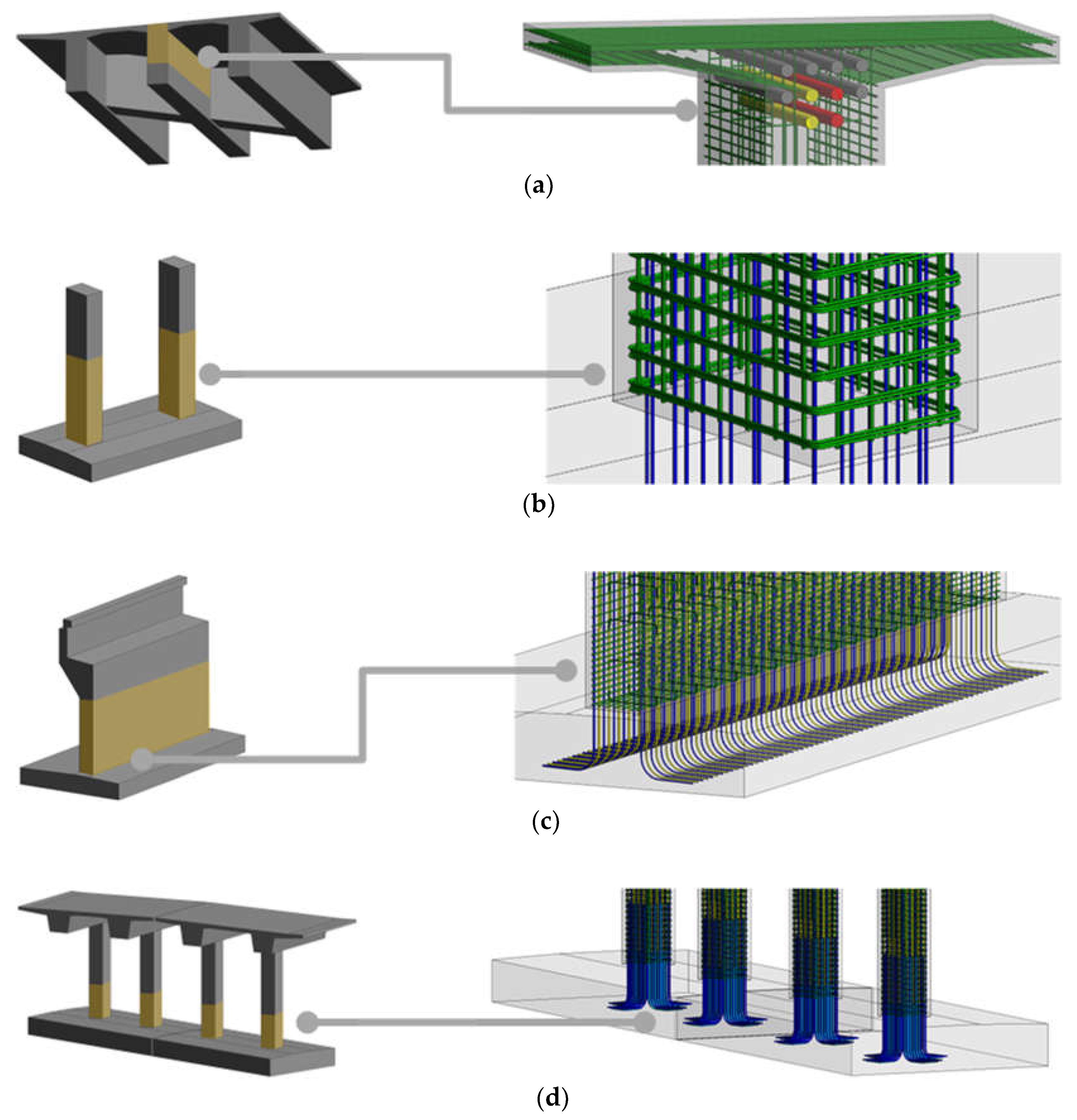 (a)

(b)

(c)

(d)