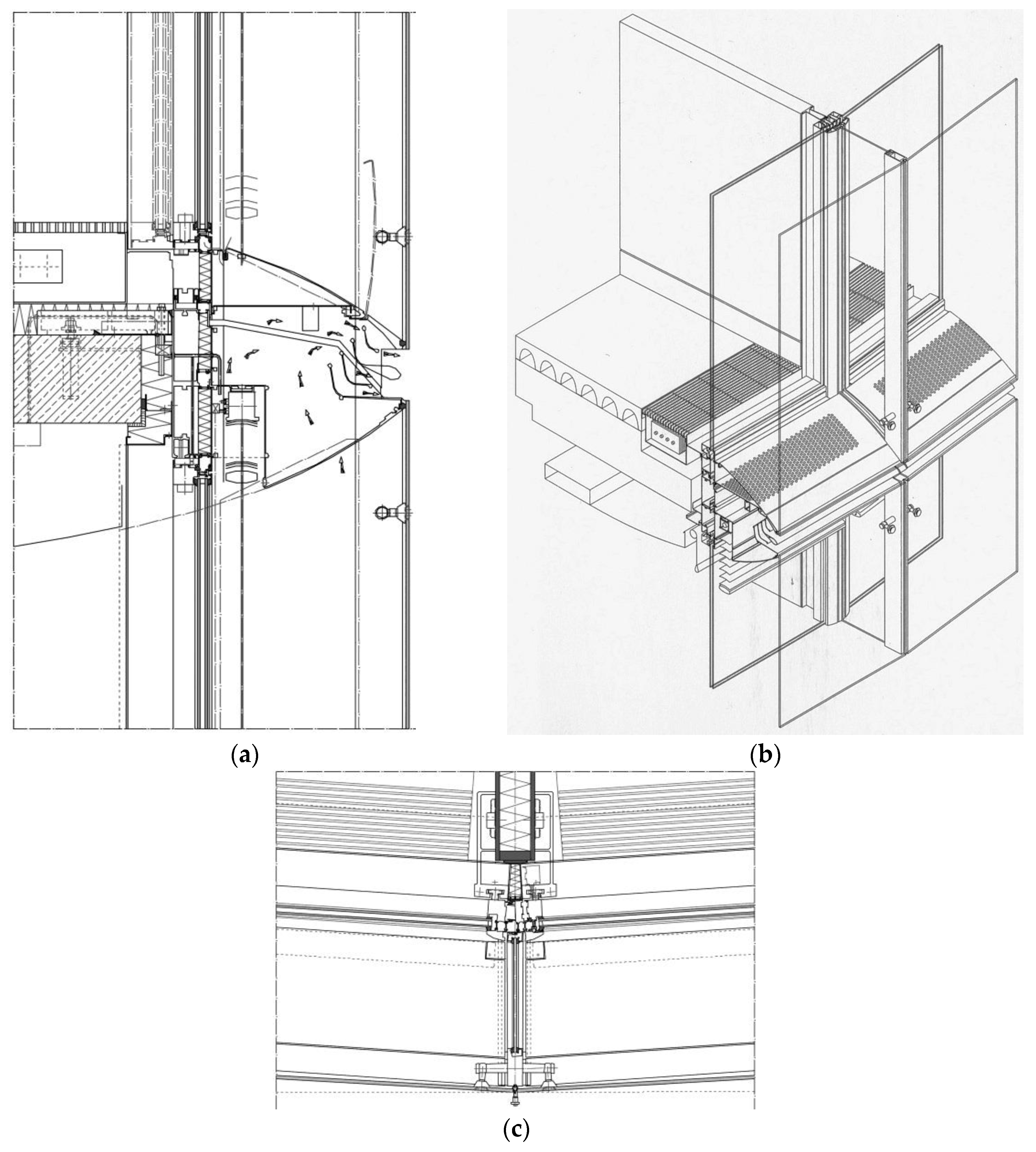 (a)

(b)

(c)