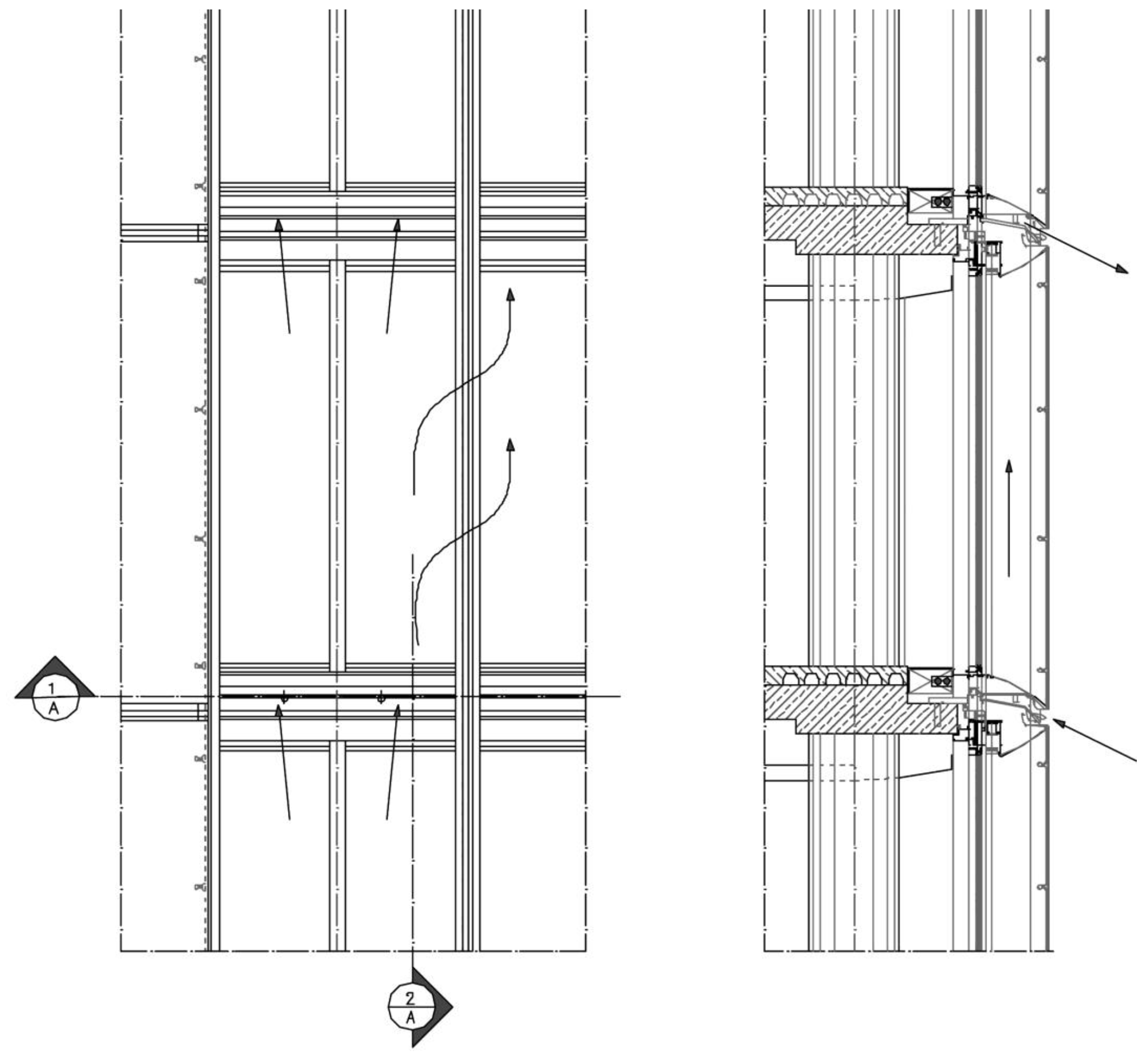 1
A

2
A