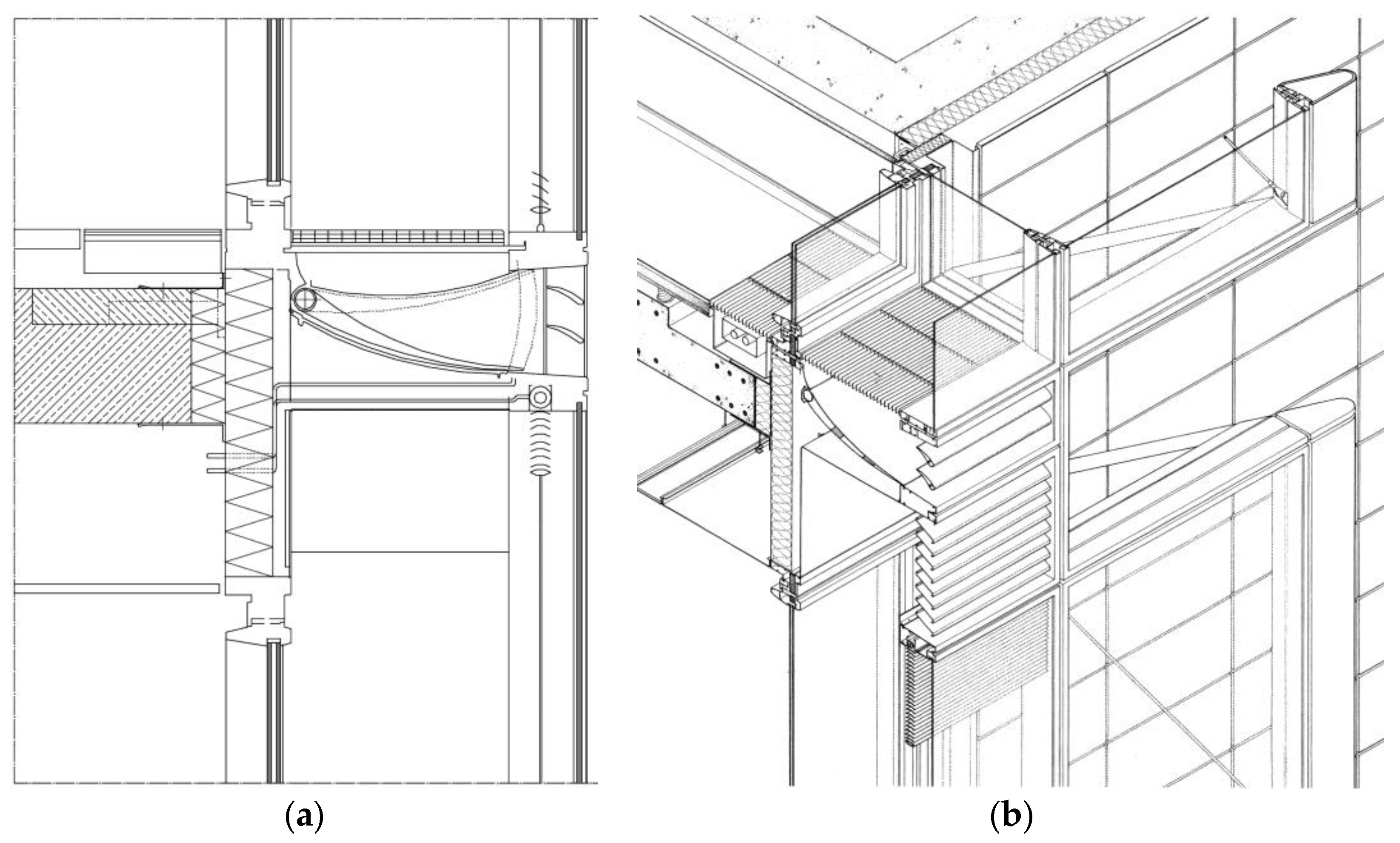 (a)

(b)