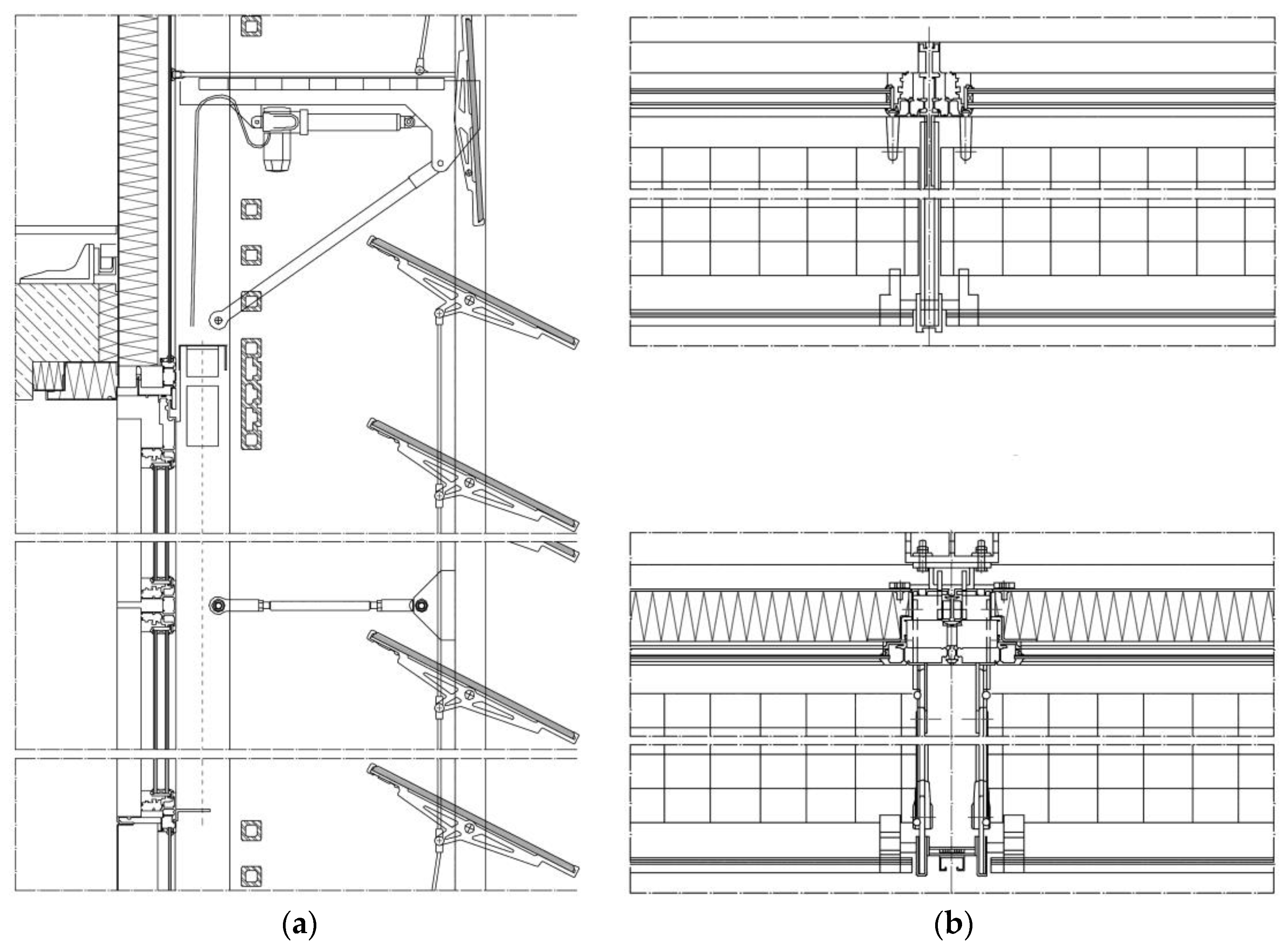 (a)

(b)