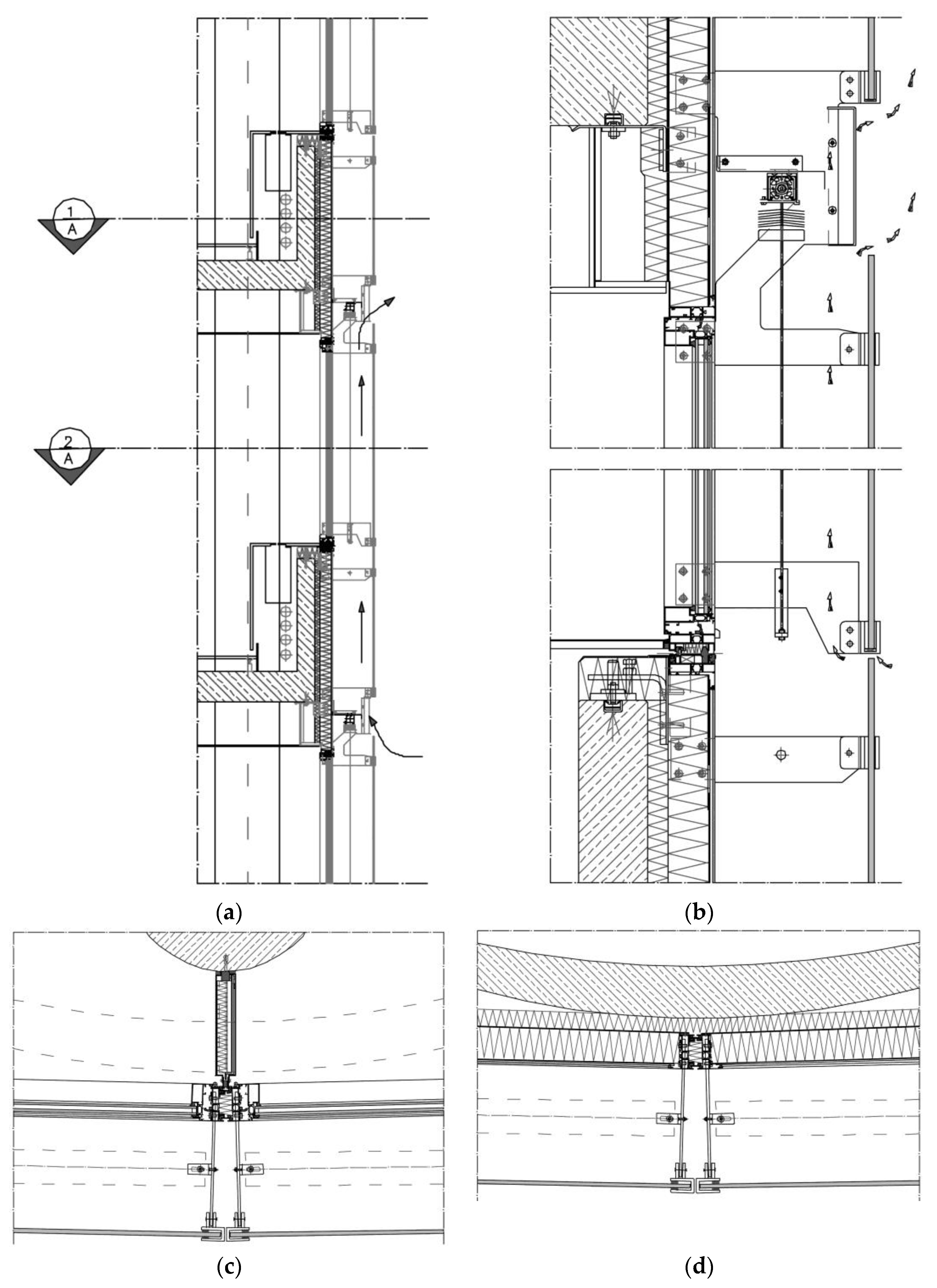 1
A

2
A

(a)

(b)

(c)

(d)