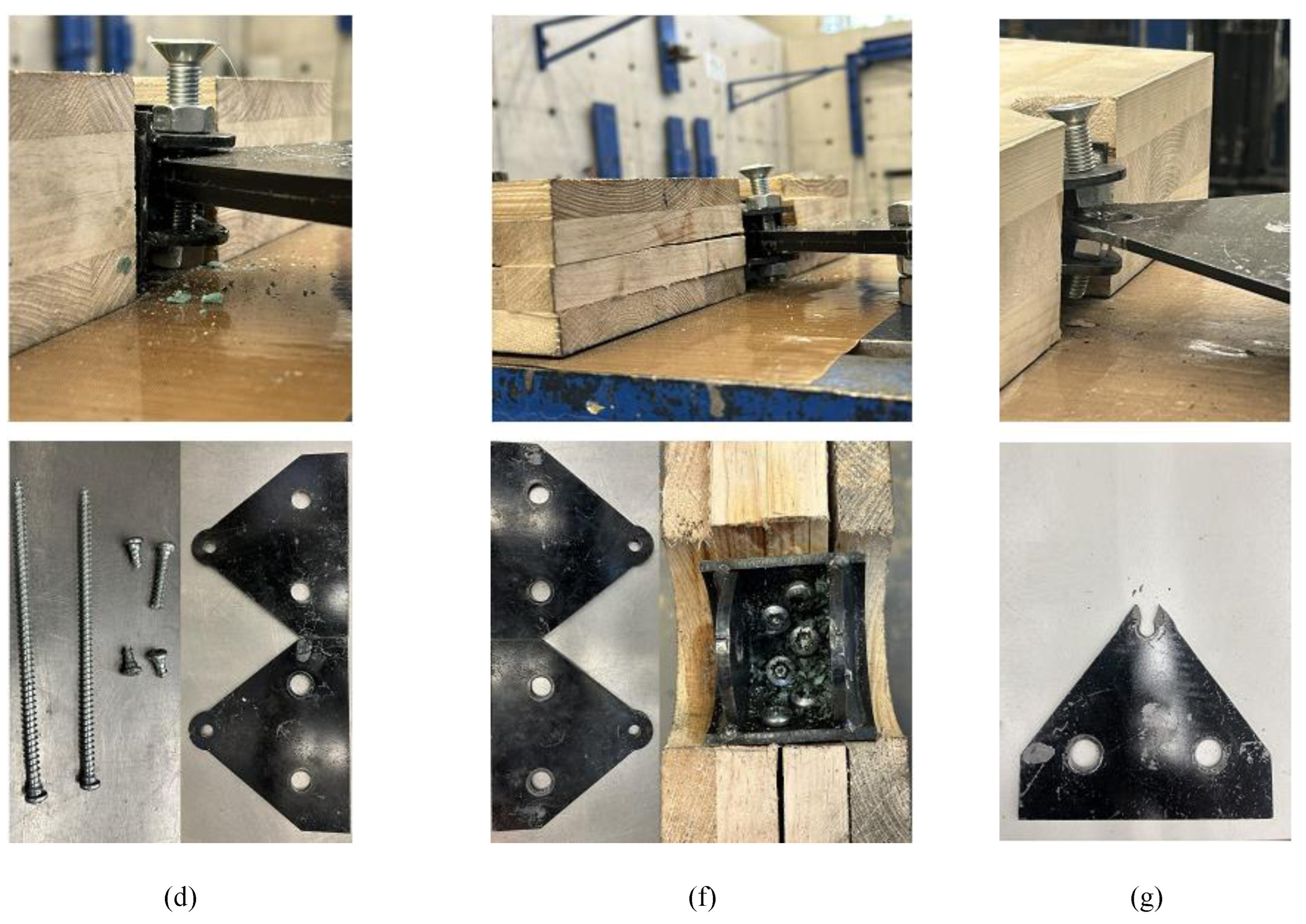 (d) (f) (g)