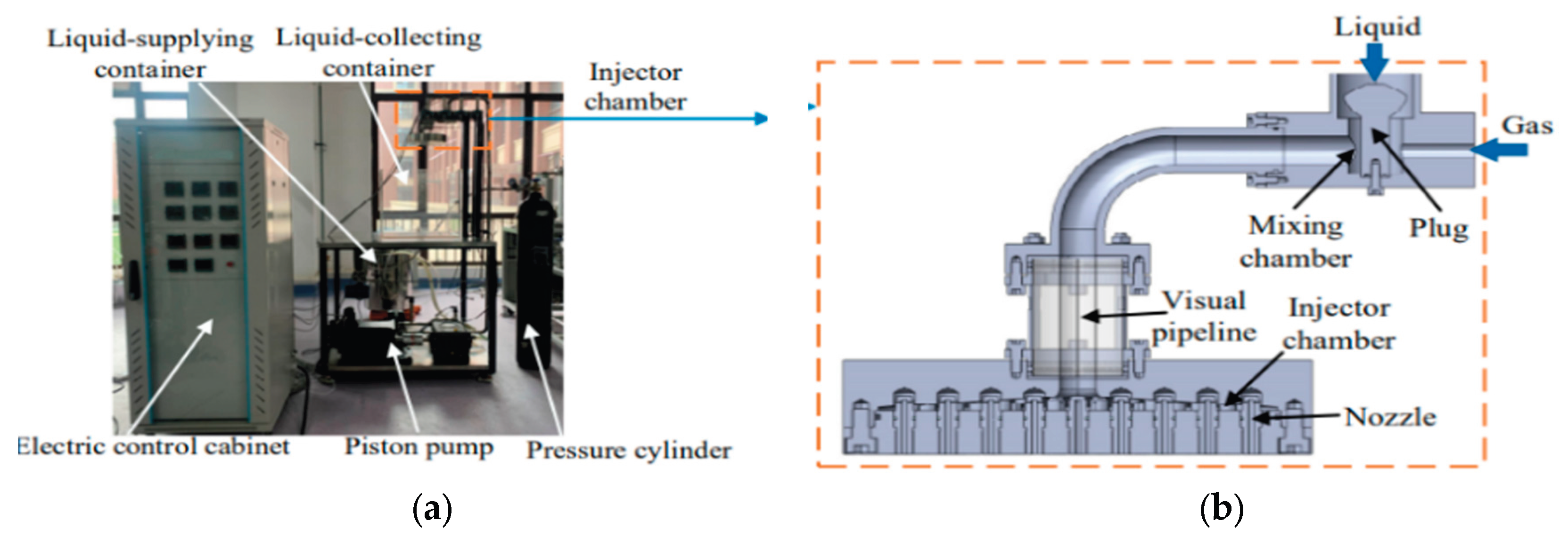 Liquid-supplying container

Liquid-collecting container

Injector chamber

Electric control cabinet

Piston pump

Pressure cylinder

(a)

Liquid

Gas

Mixing chamber

Plug

Visual pipeline

Injector chamber

Nozzle

(b)