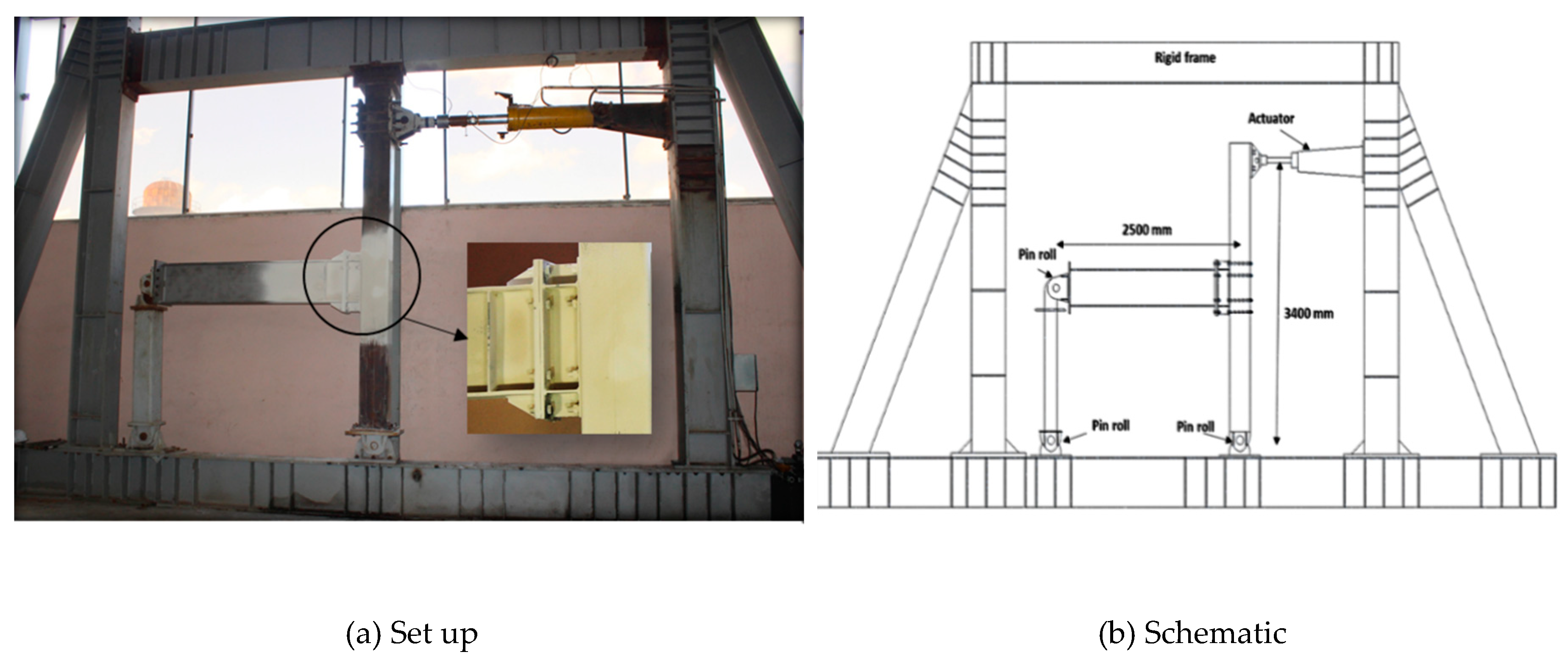 Rigid frame

Actuator

2500 mm

Pin roll

3400 mm

Pin roll

Pin roll

(a) Set up

(b) Schematic