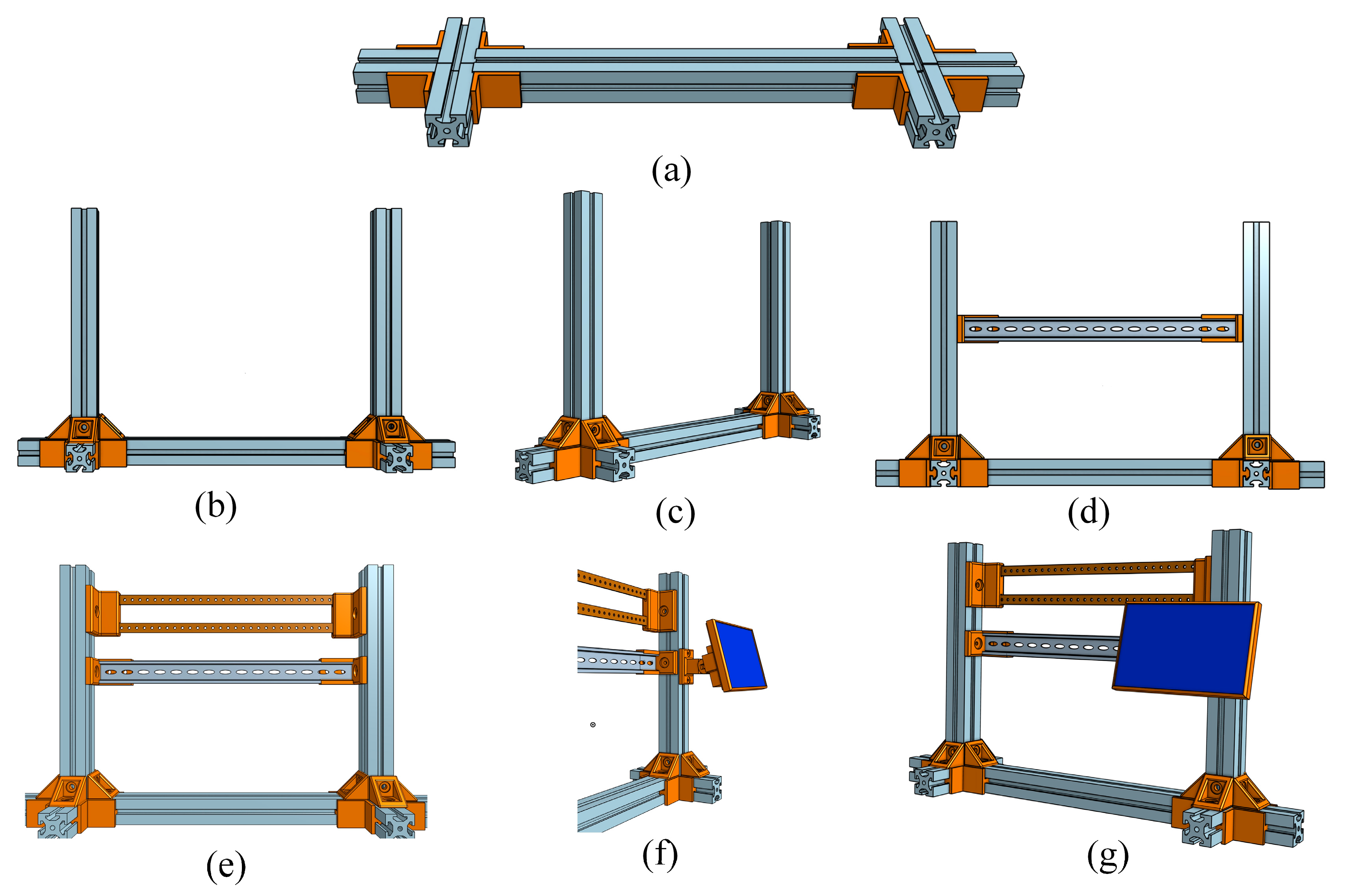 (a)

(b)

(c)

(d)

(e)

(f)

(g)