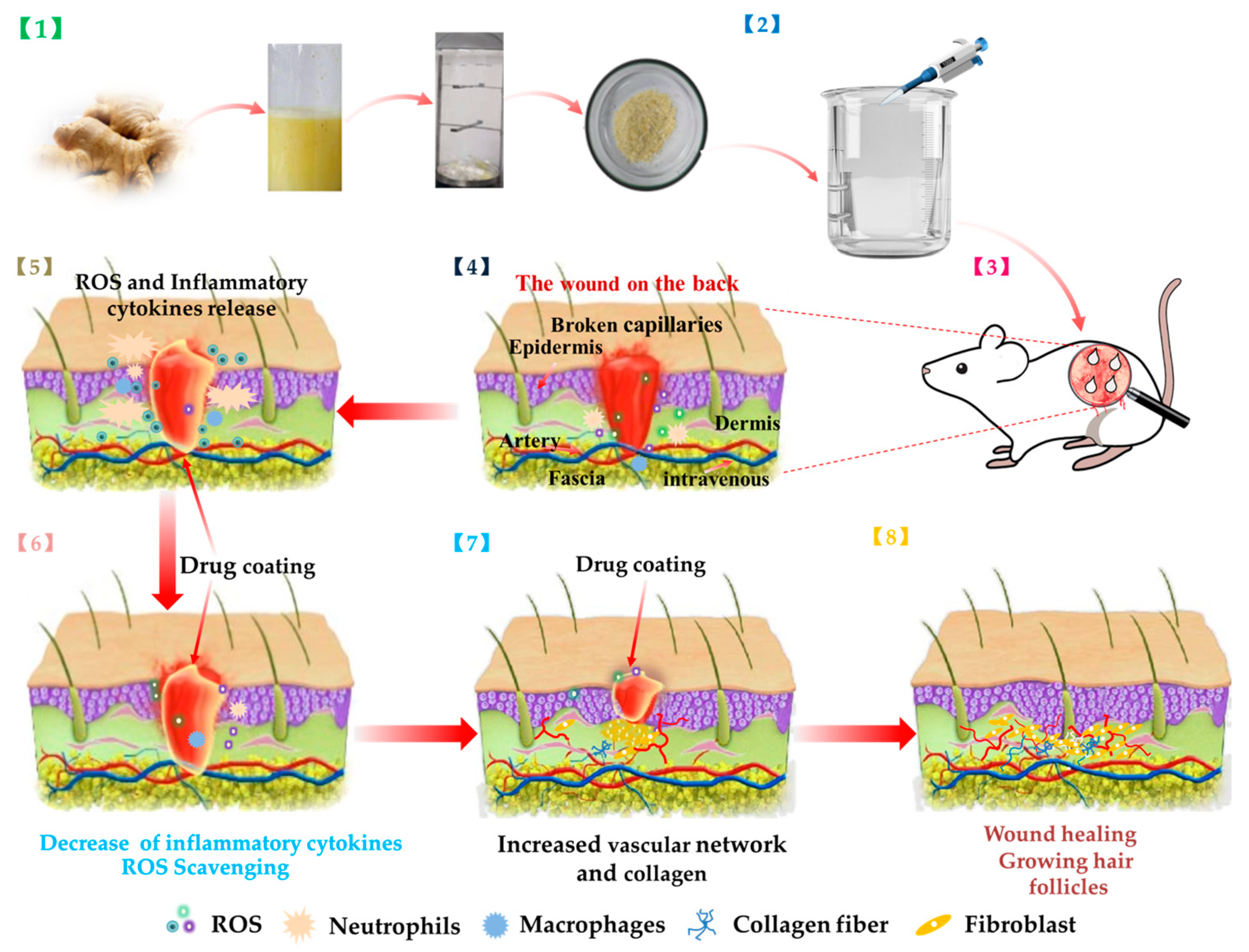 【1】

【2】

【5】 ROS and Inflammatory cytokines release

【4】 The wound on the back

Broken capillaries

Epidermis

Dermis

Artery

Fascia

intravenous

【3】

【6】

Drug coating

【7】

Drug coating

【8】

Decrease of inflammatory cytokines
ROS Scavenging

Increased vascular network and collagen

Wound healing
Growing hair follicles

ROS Neutrophils Macrophages Collagen fiber Fibroblast