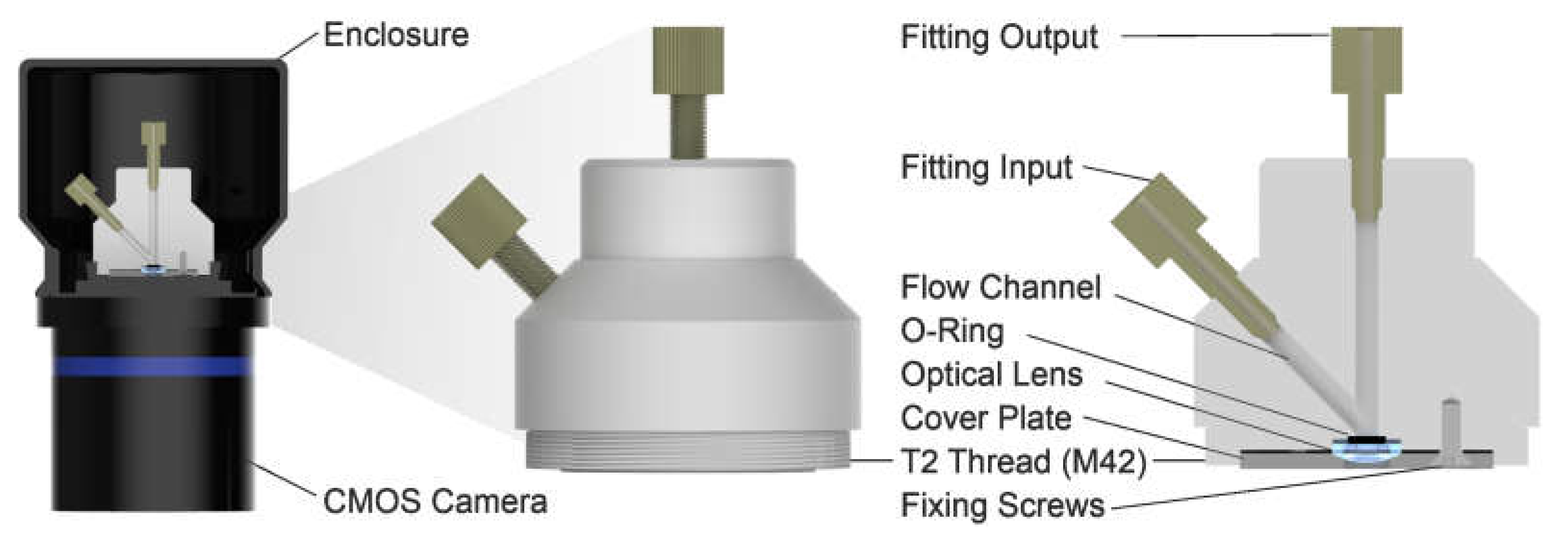 Enclosure
CMOS Camera
Fitting Output
Fitting Input
Flow Channel
O-Ring
Optical Lens
Cover Plate
T2 Thread (M42)
Fixing Screws