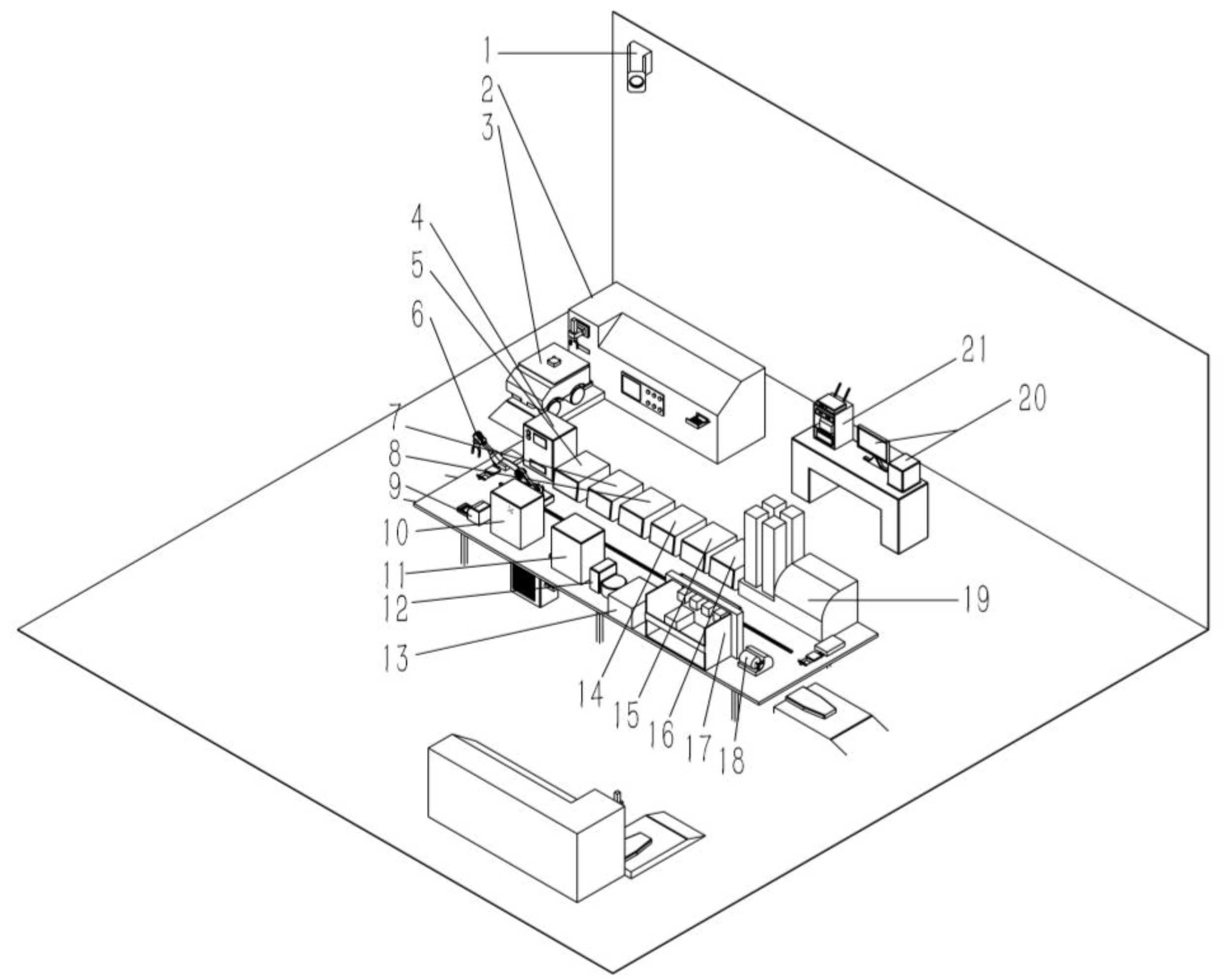 1
2
3
4
5
6
7
8
9
10
11
12
13
14
15
16
17
18
19
20
21