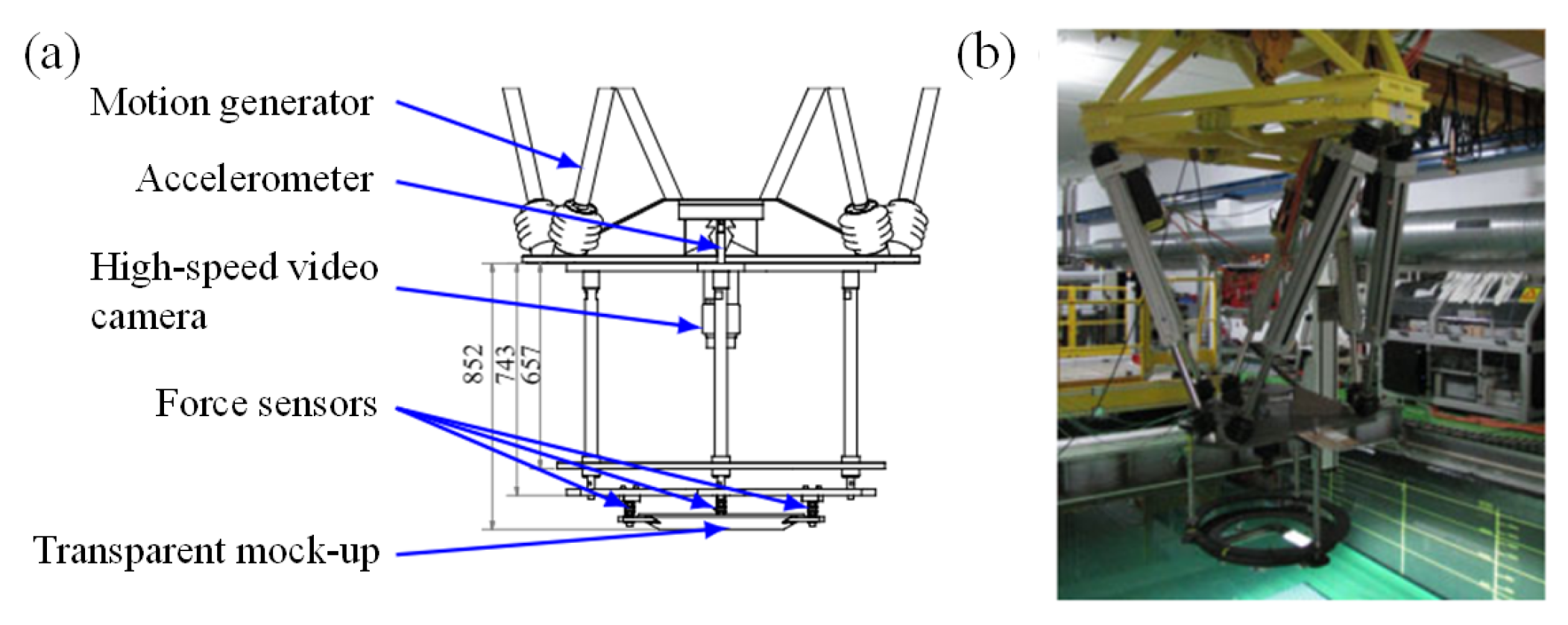 (a)

Motion generator

Accelerometer

High-speed video camera

852
743
657

Force sensors

Transparent mock-up

(b)