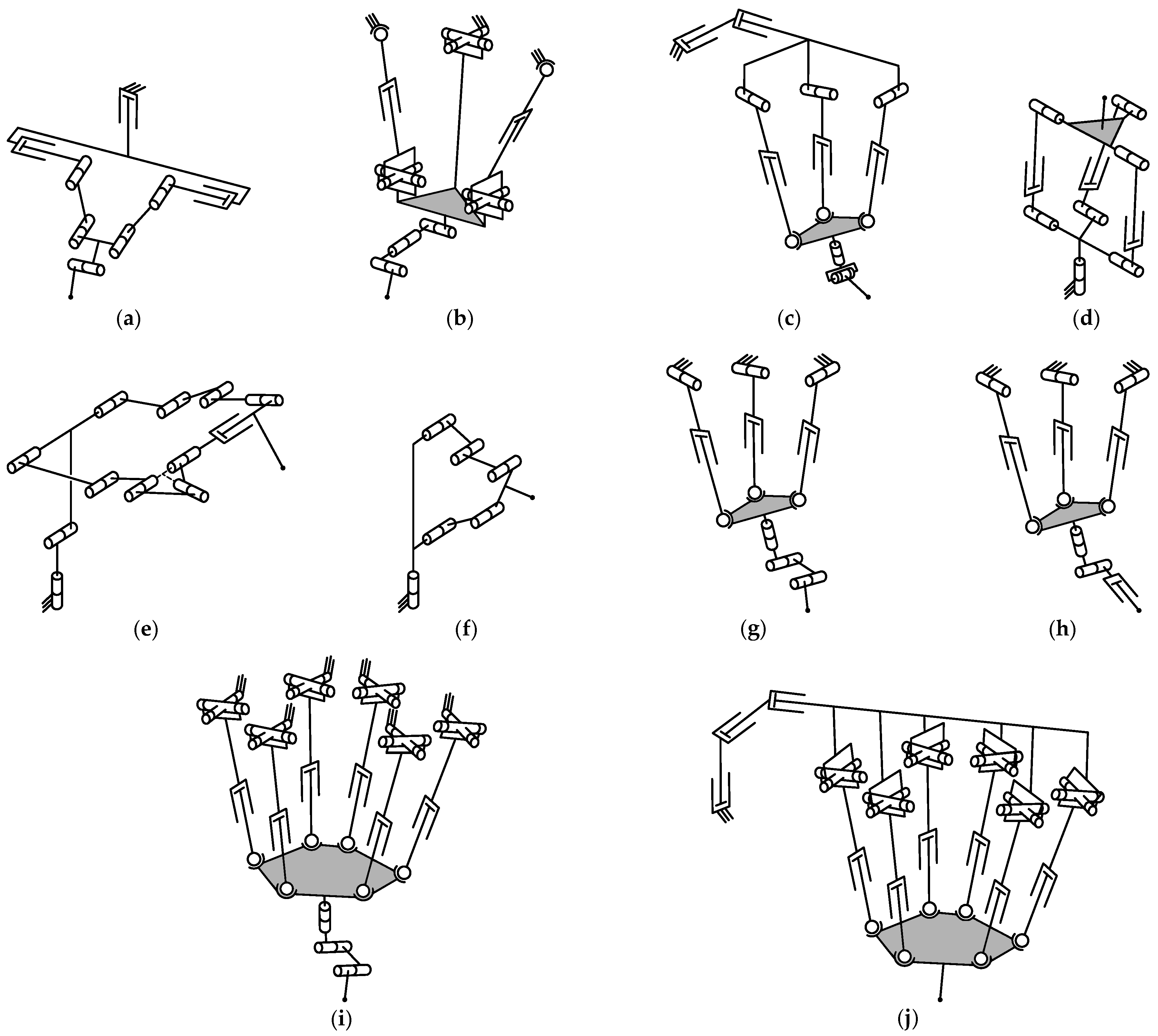 (a)

(b)

(c)

(d)

(e)

(f)

(g)

(h)

(i)

(j)