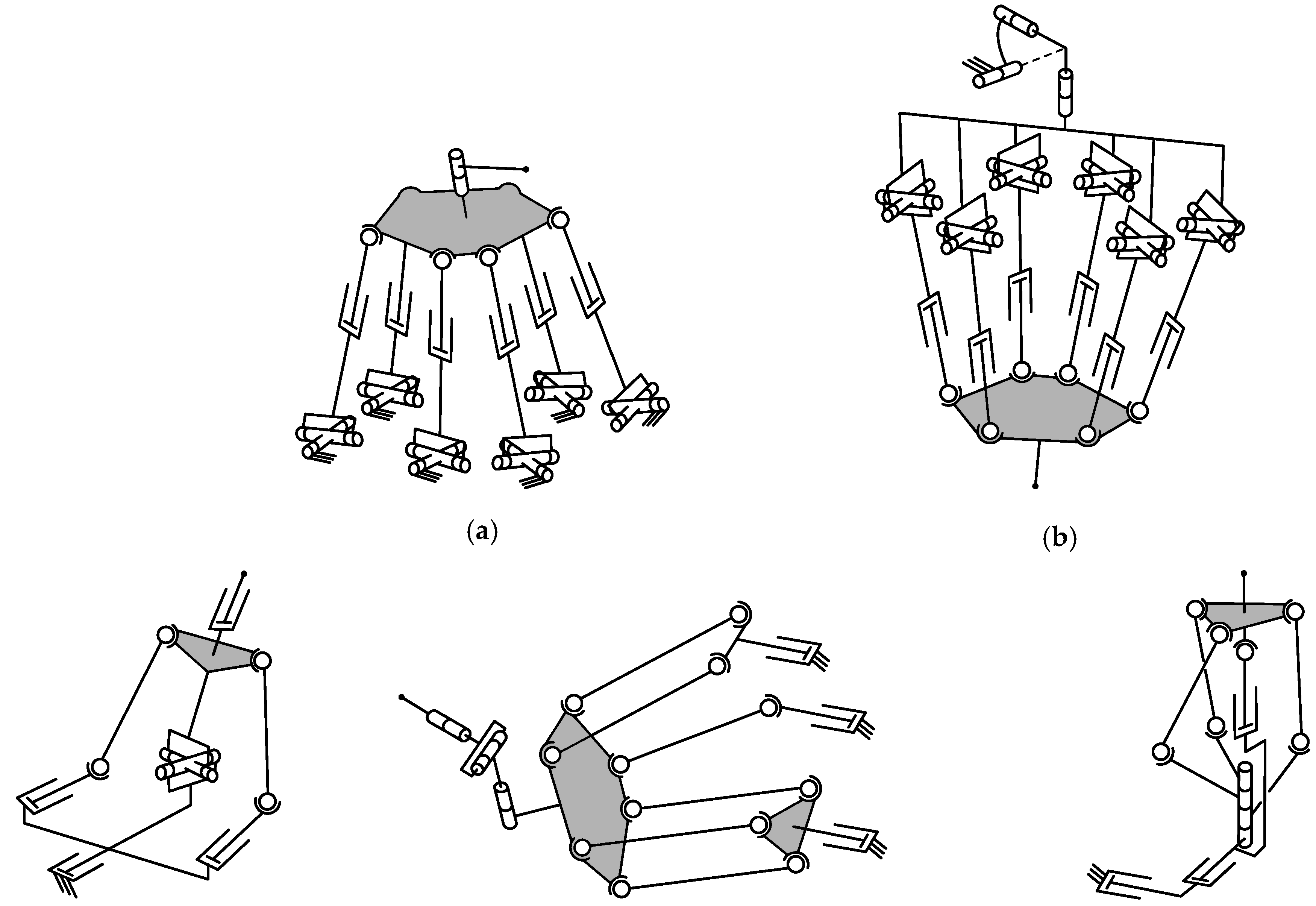 (a)

(b)