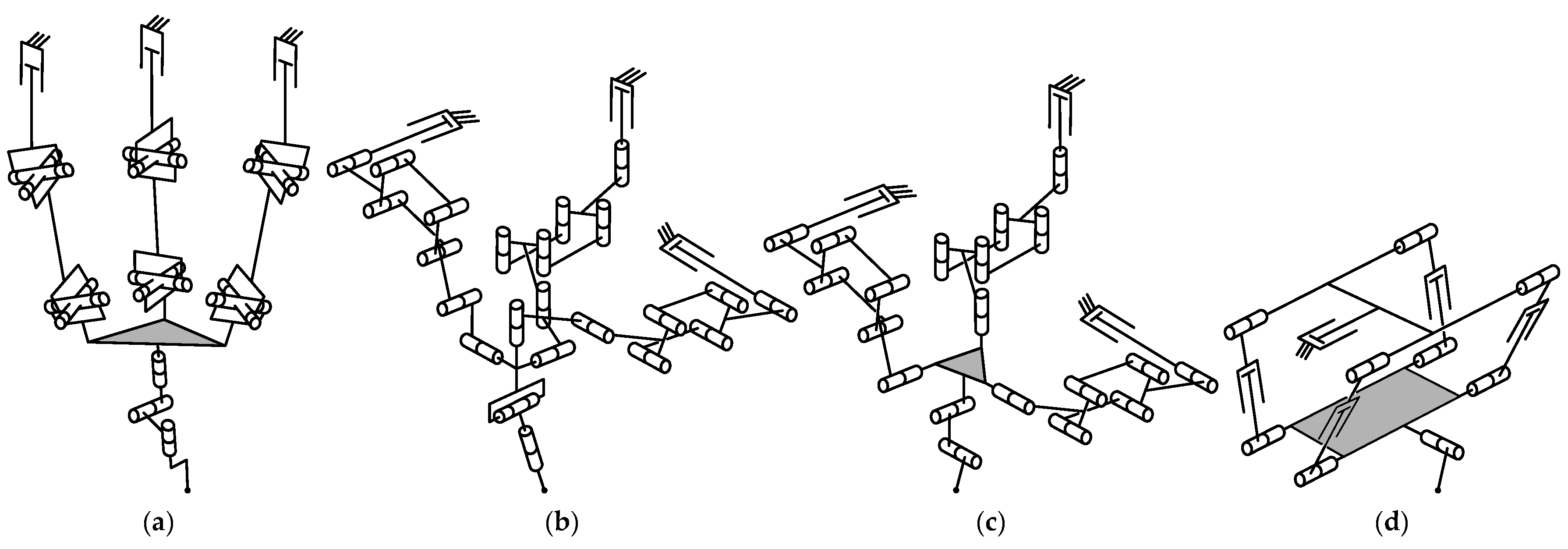 (a)

(b)

(c)

(d)