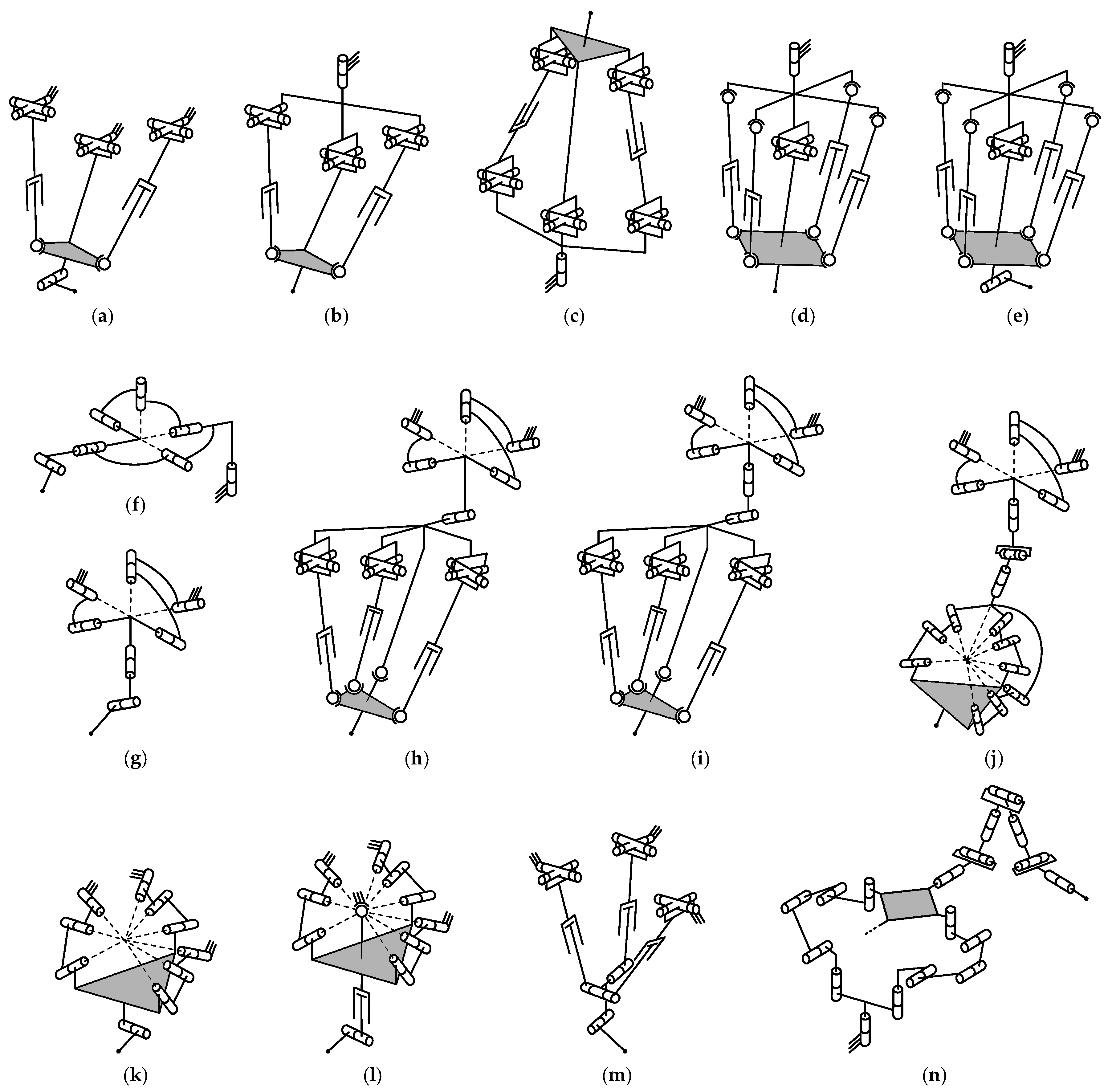 (a) (b) (c) (d) (e)

(f)

(g) (h) (i) (j)

(k) (l) (m) (n)