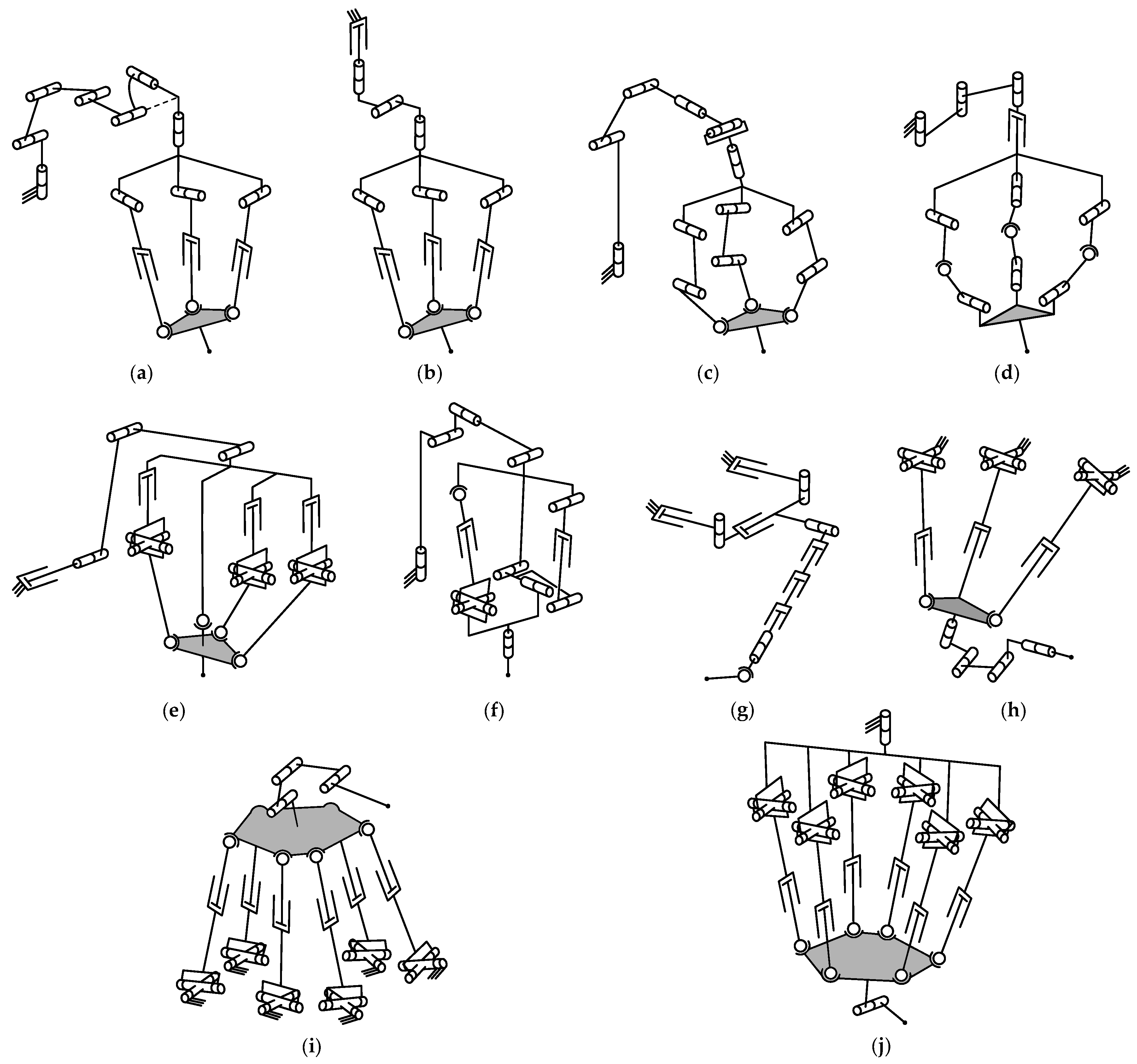 (a)

(b)

(c)

(d)

(e)

(f)

(g)

(h)

(i)

(j)