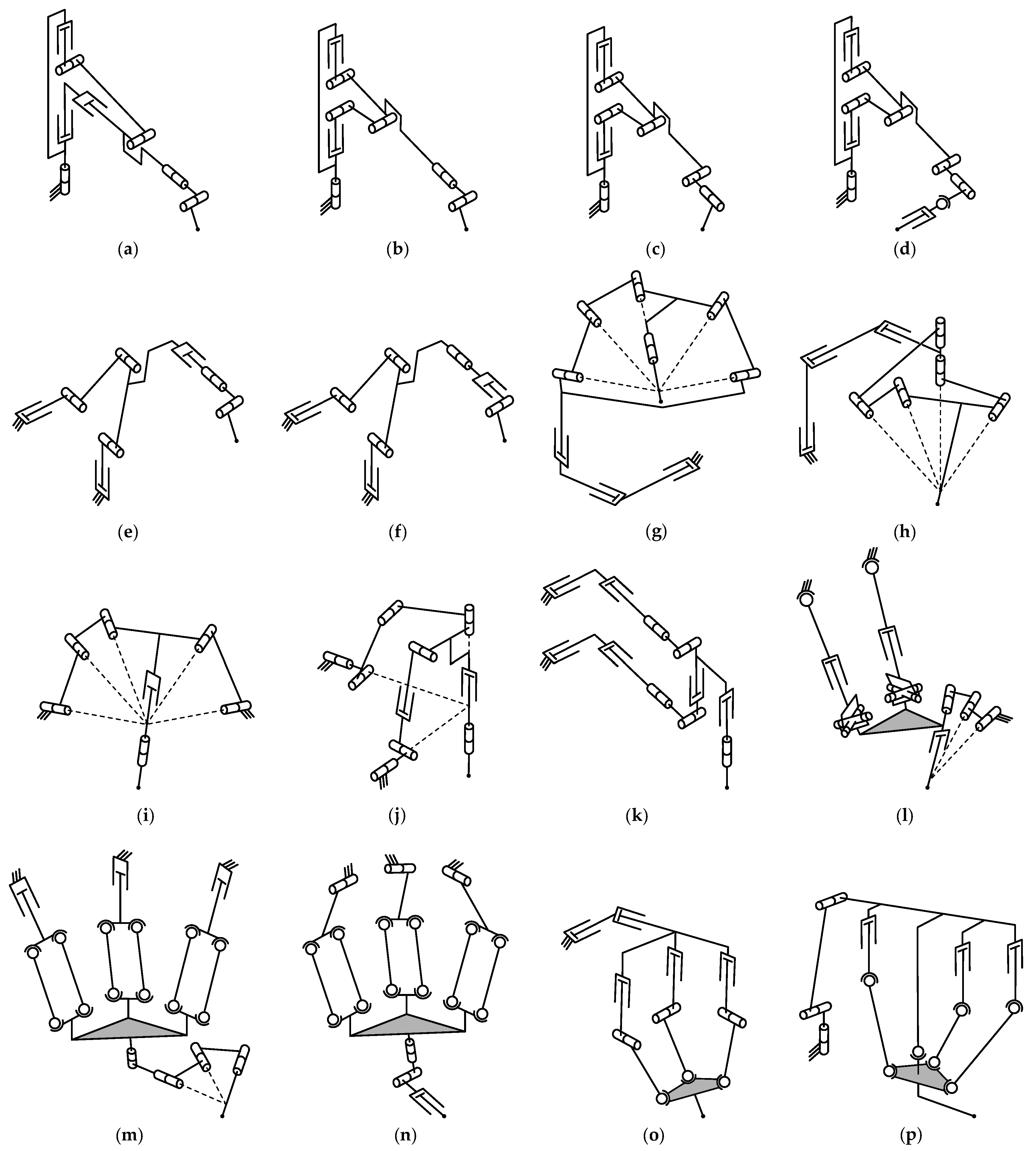 (a) (b) (c) (d)

(e) (f) (g) (h)

(i) (j) (k) (l)

(m) (n) (o) (p)