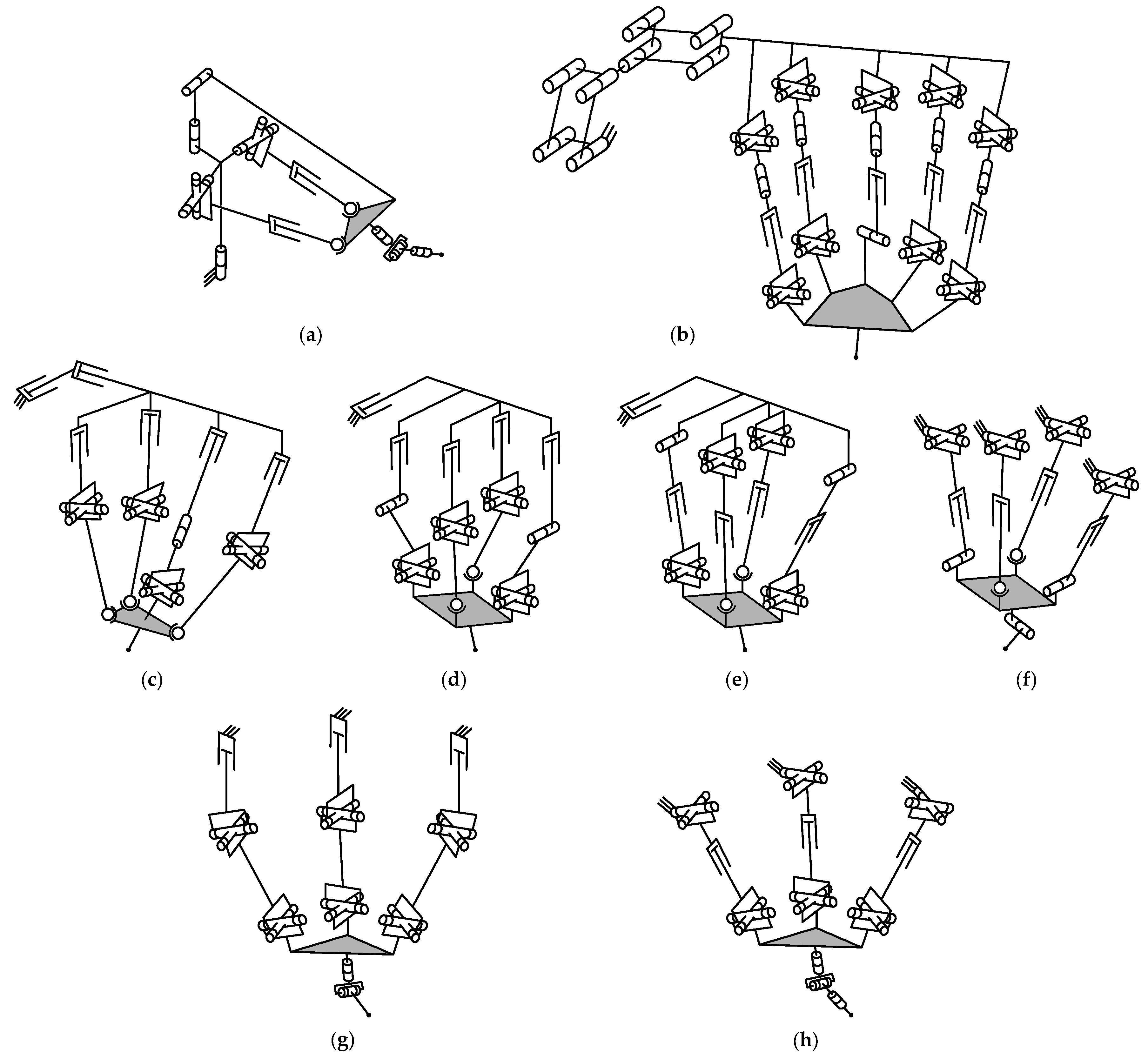 (a)

(b)

(c)

(d)

(e)

(f)

(g)

(h)