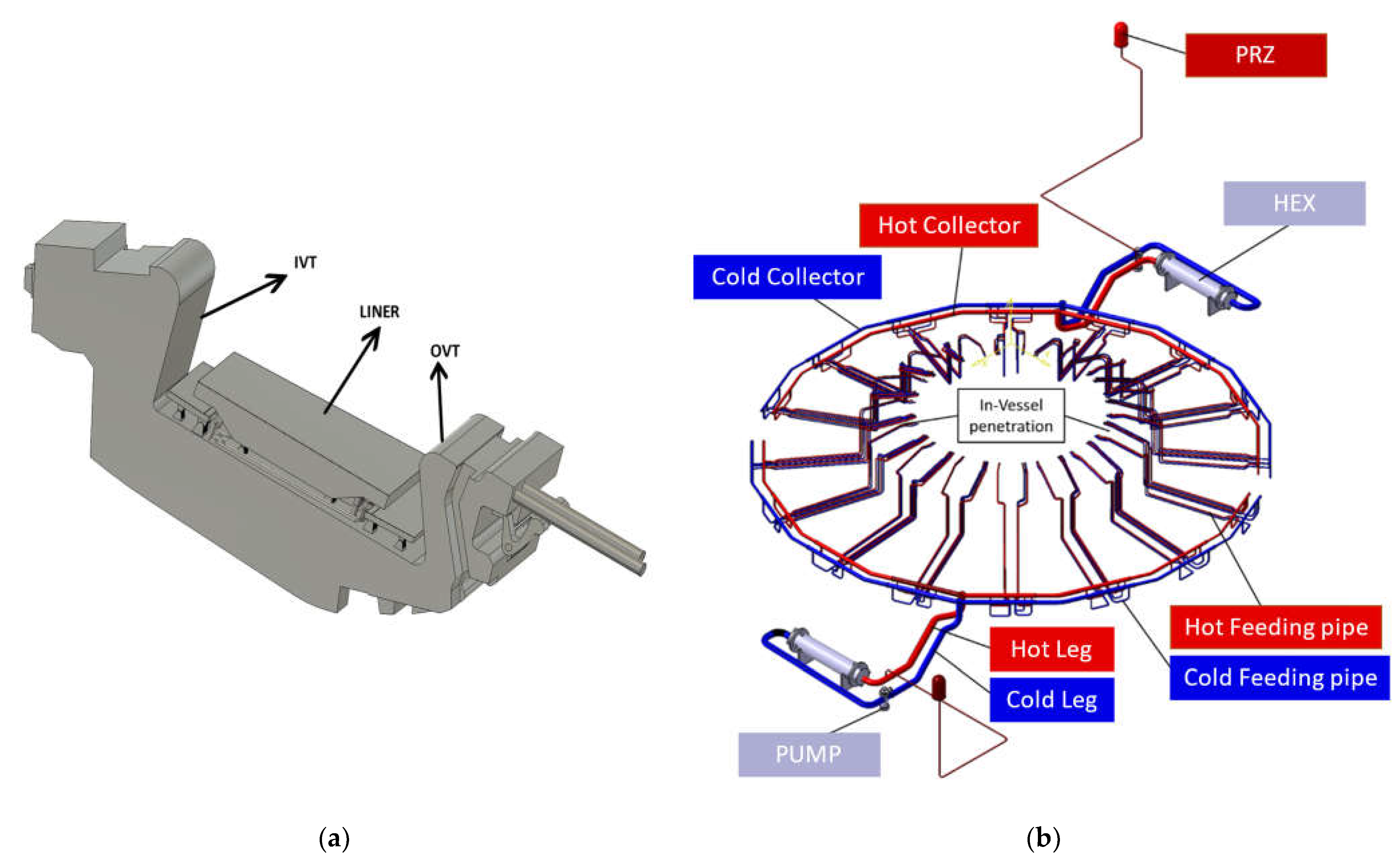 IVT

LINER

OVT

(a)

PRZ

HEX

Hot Collector

Cold Collector

In-Vessel penetration

Hot Feeding pipe

Cold Feeding pipe

Hot Leg

Cold Leg

PUMP

(b)