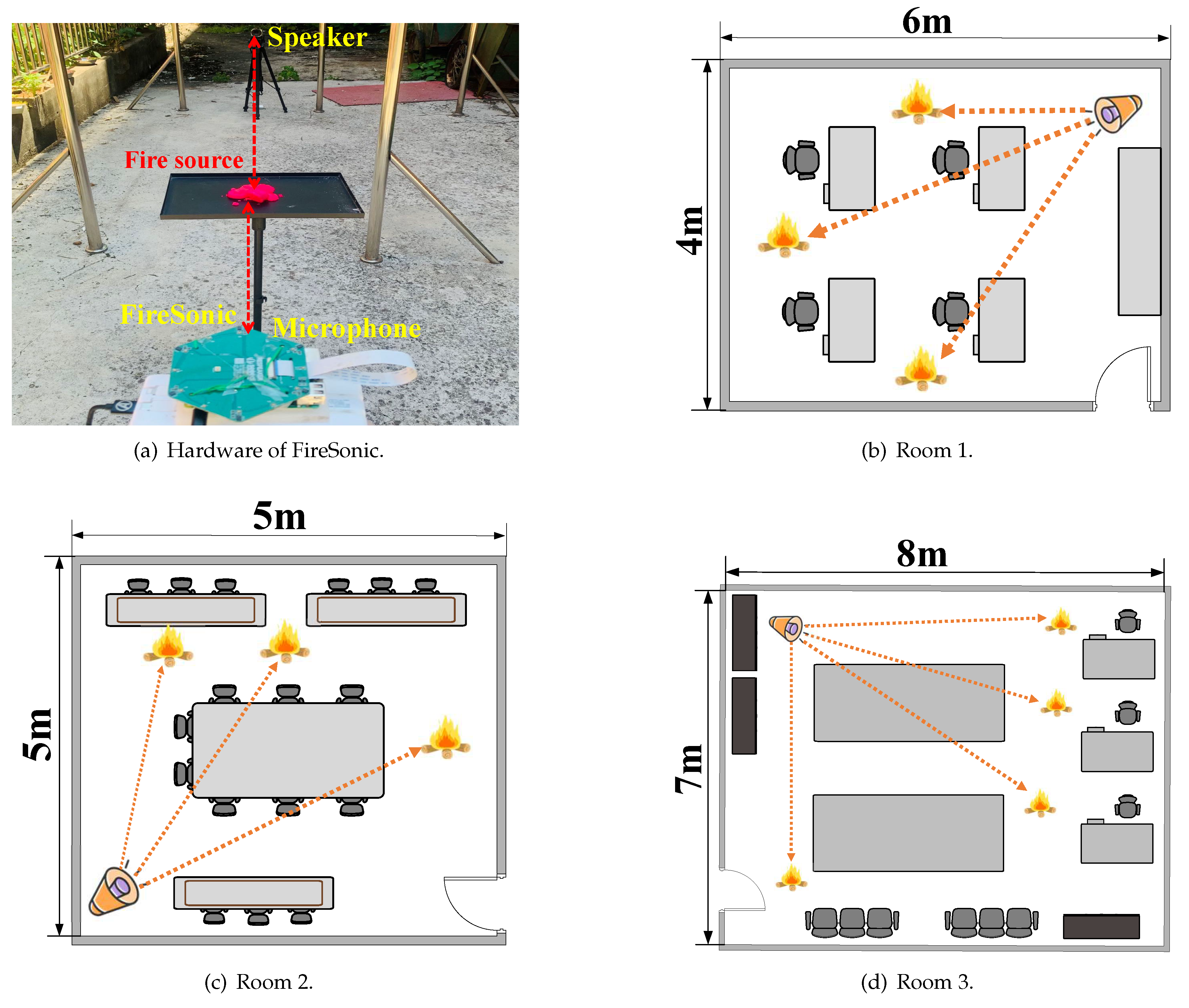 Speaker

Fire source

FireSonic

Microphone

(a) Hardware of FireSonic.

6m

4m

(b) Room 1.

5m

5m

(c) Room 2.

8m

7m

(d) Room 3.