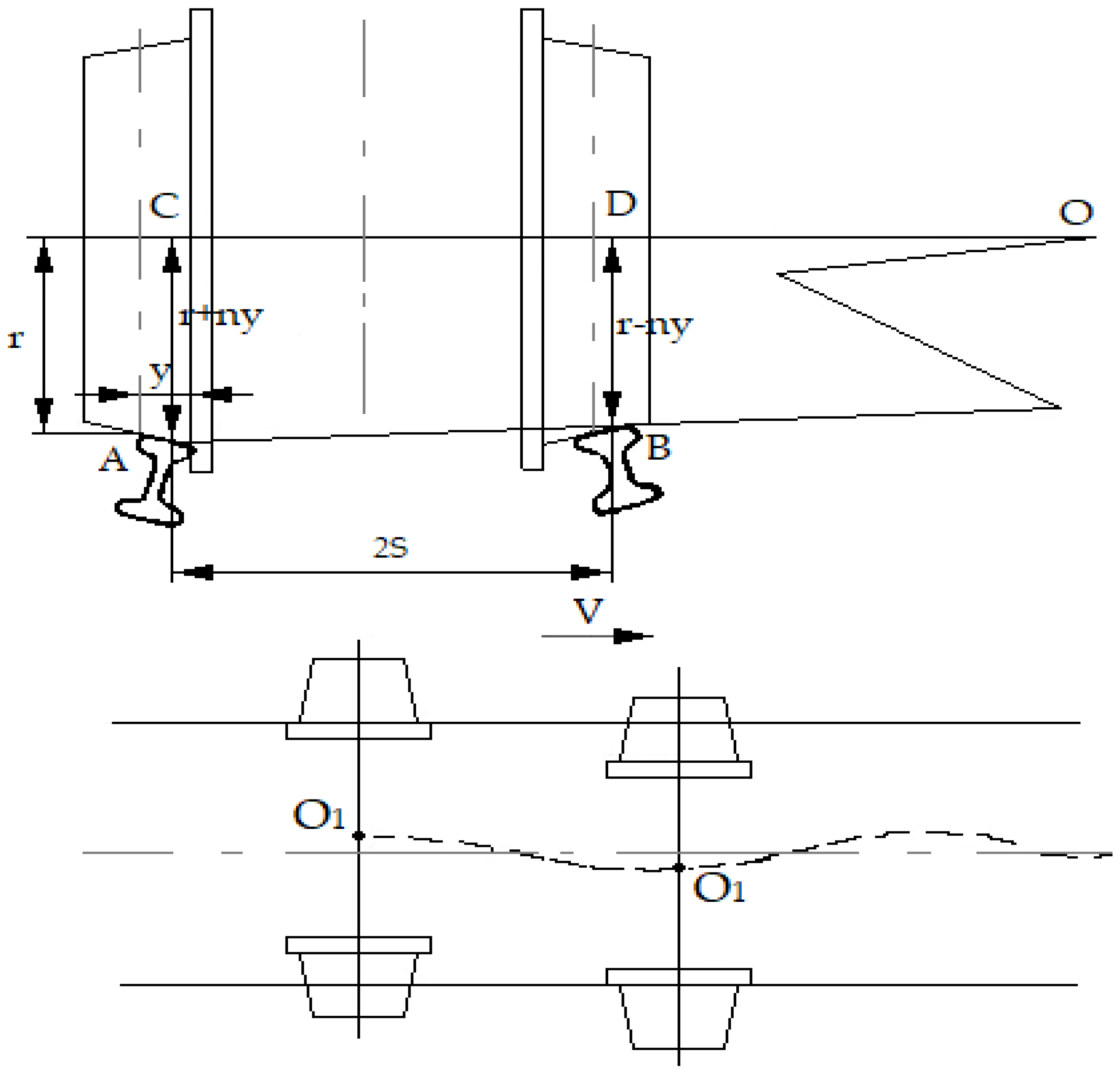 C

D

O

r

r+ny

r-ny

y

A

B

2S

V

$O_1$

$O_1$