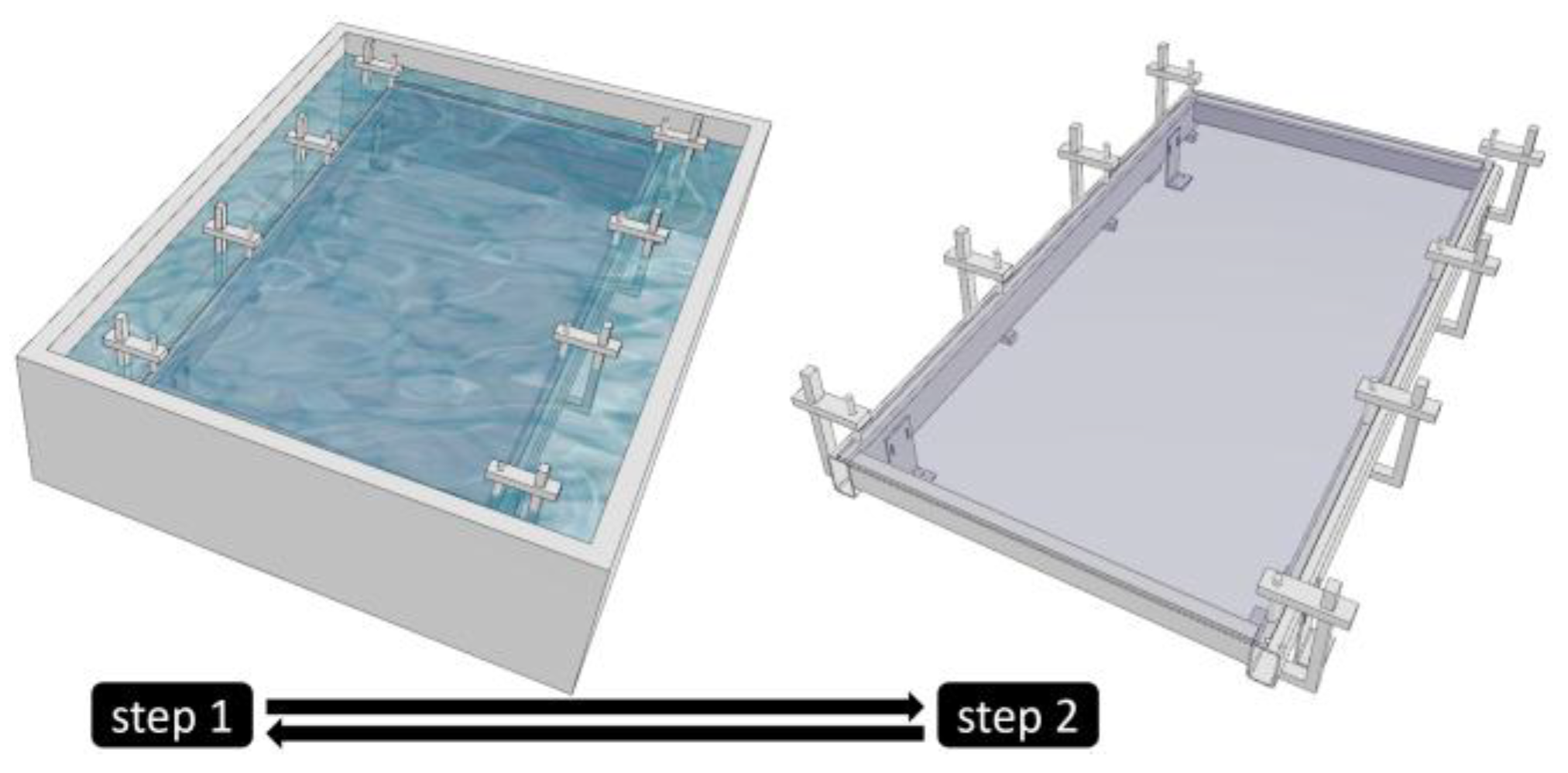 step 1

step 2