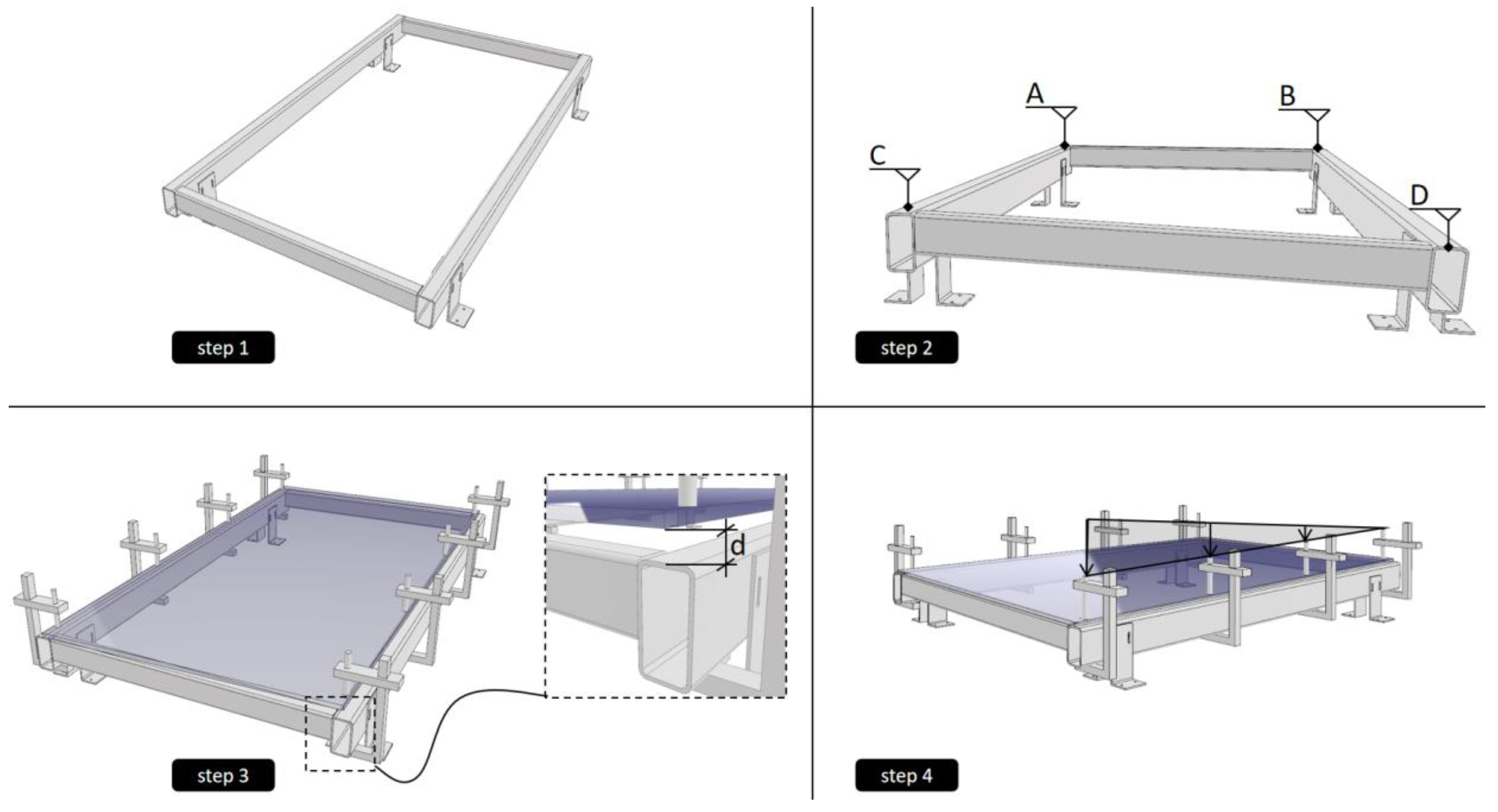 step 1

A
B
C
D
step 2

d
step 3

step 4