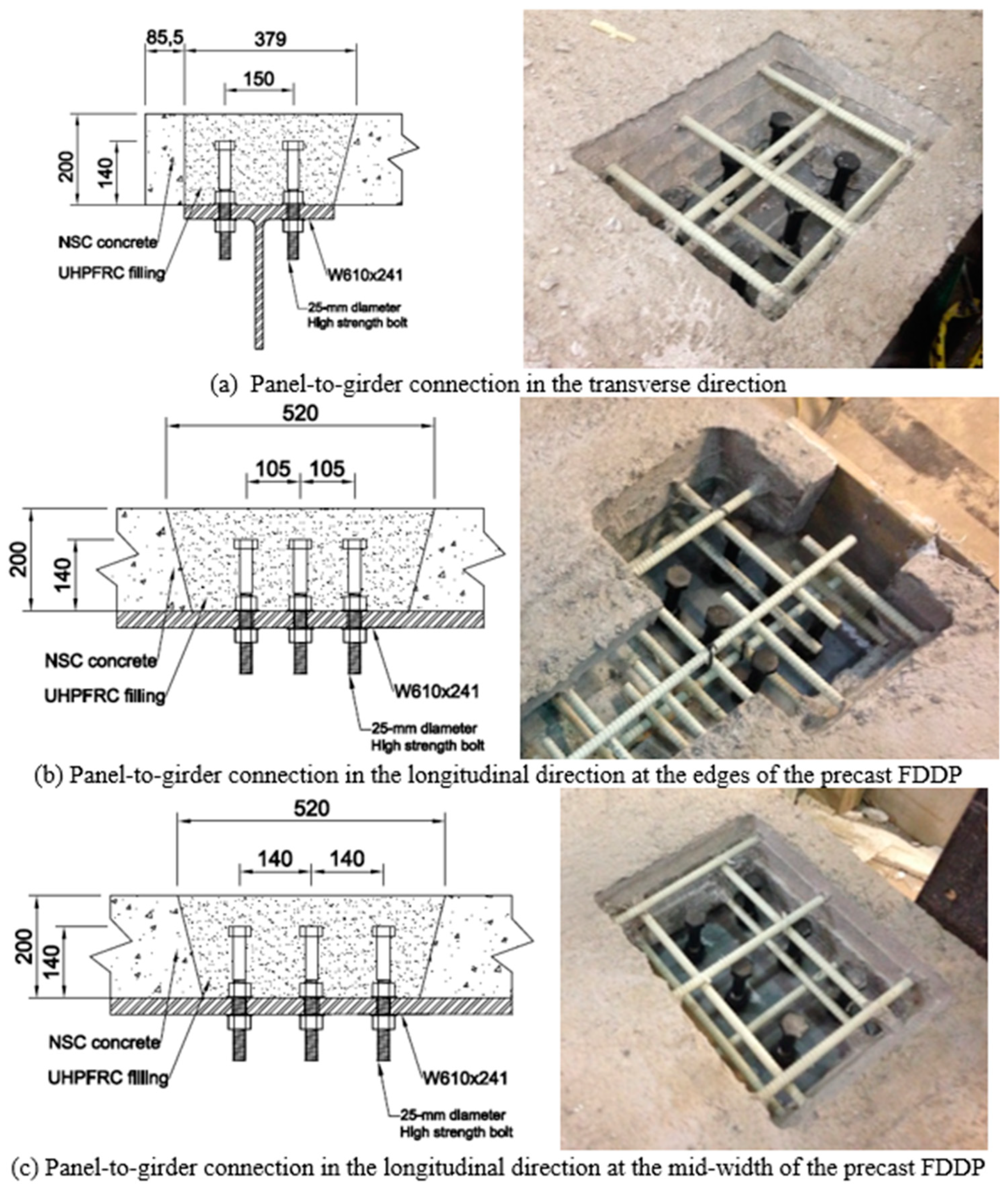 85,5
379
150
200
140
NSC concrete
UHPFRC filling
W610x241
25-mm diameter
High strength bolt

(a) Panel-to-girder connection in the transverse direction

520
105
105
200
140
NSC concrete
UHPFRC filling
W610x241
25-mm diameter
High strength bolt

(b) Panel-to-girder connection in the longitudinal direction at the edges of the precast FDDP

520
140
140
200
140
NSC concrete
UHPFRC filling
W610x241
25-mm diameter
High strength bolt

(c) Panel-to-girder connection in the longitudinal direction at the mid-width of the precast FDDP