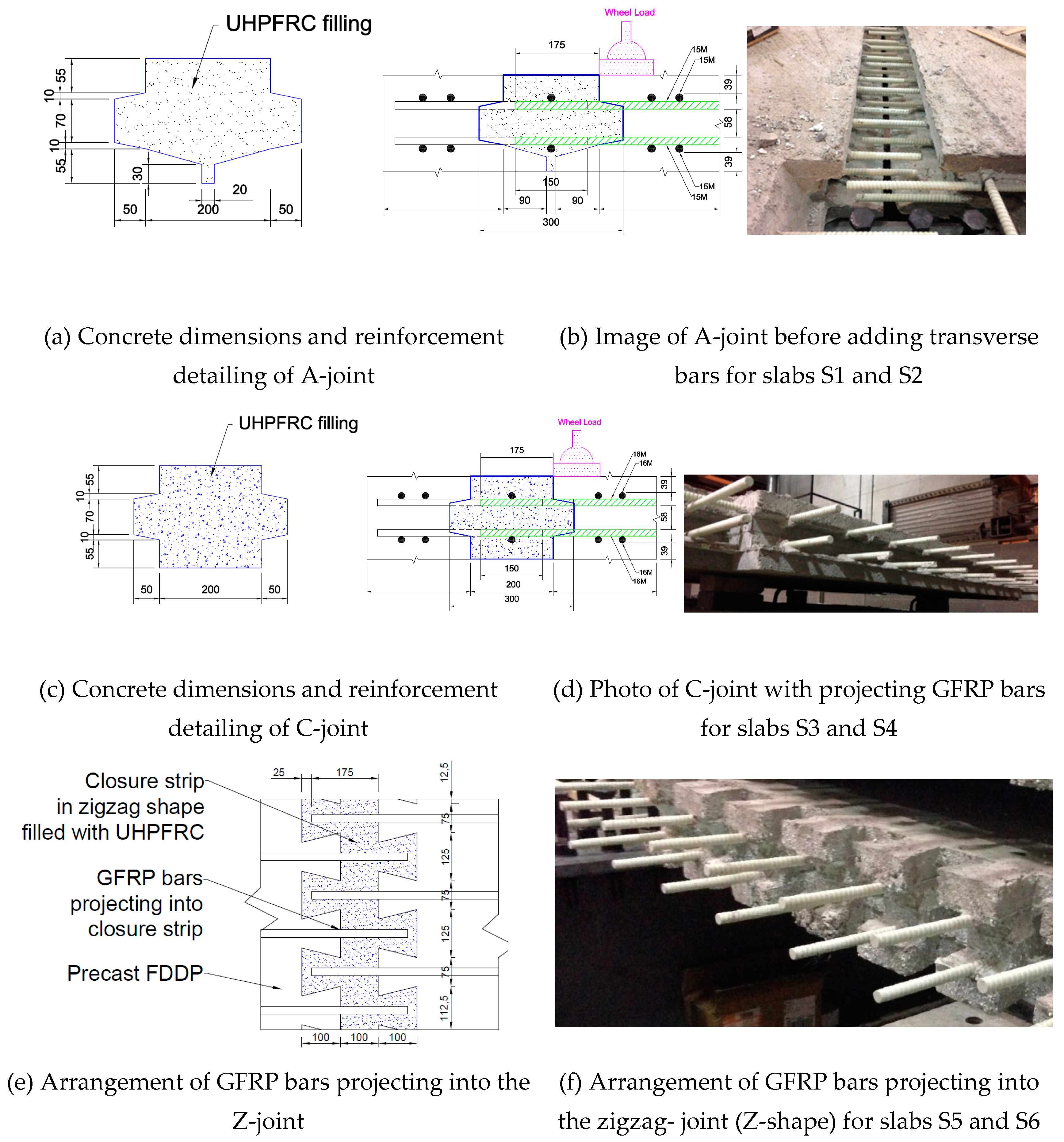 UHPFRC filling

55
10
70
10
55
30
20
50
200
50

Wheel Load

175
15M
15M
39
58
39
15M
15M
150
90
90
300

(a) Concrete dimensions and reinforcement detailing of A-joint

(b) Image of A-joint before adding transverse bars for slabs S1 and S2

UHPFRC filling

55
10
70
10
55
50
200
50

Wheel Load

175
16M
16M
39
58
39
16M
16M
150
200
300

(c) Concrete dimensions and reinforcement detailing of C-joint

(d) Photo of C-joint with projecting GFRP bars for slabs S3 and S4

Closure strip in zigzag shape filled with UHPFRC

GFRP bars projecting into closure strip

Precast FDDP

25
175
12,5
75
125
75
125
75
112,5
100
100
100

(e) Arrangement of GFRP bars projecting into the Z-joint

(f) Arrangement of GFRP bars projecting into the zigzag- joint (Z-shape) for slabs S5 and S6