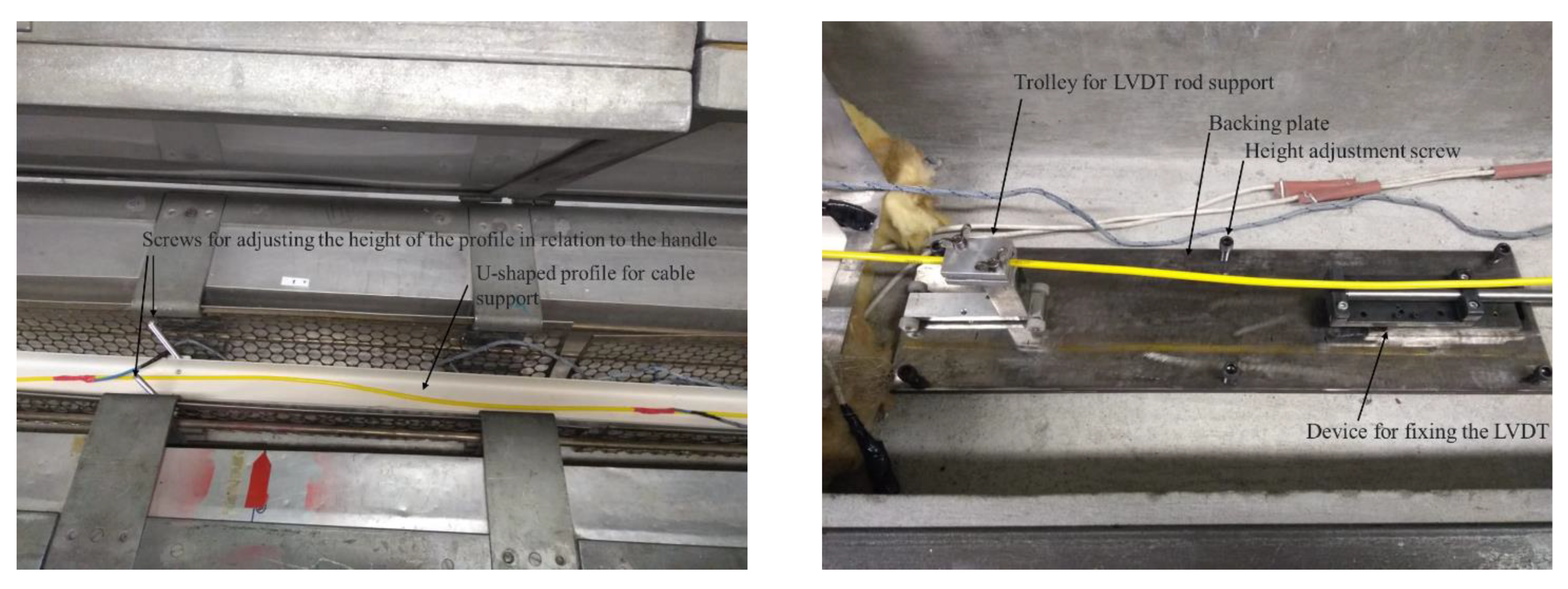 Screws for adjusting the height of the profile in relation to the handle

U-shaped profile for cable support

Trolley for LVDT rod support

Backing plate

Height adjustment screw

Device for fixing the LVDT