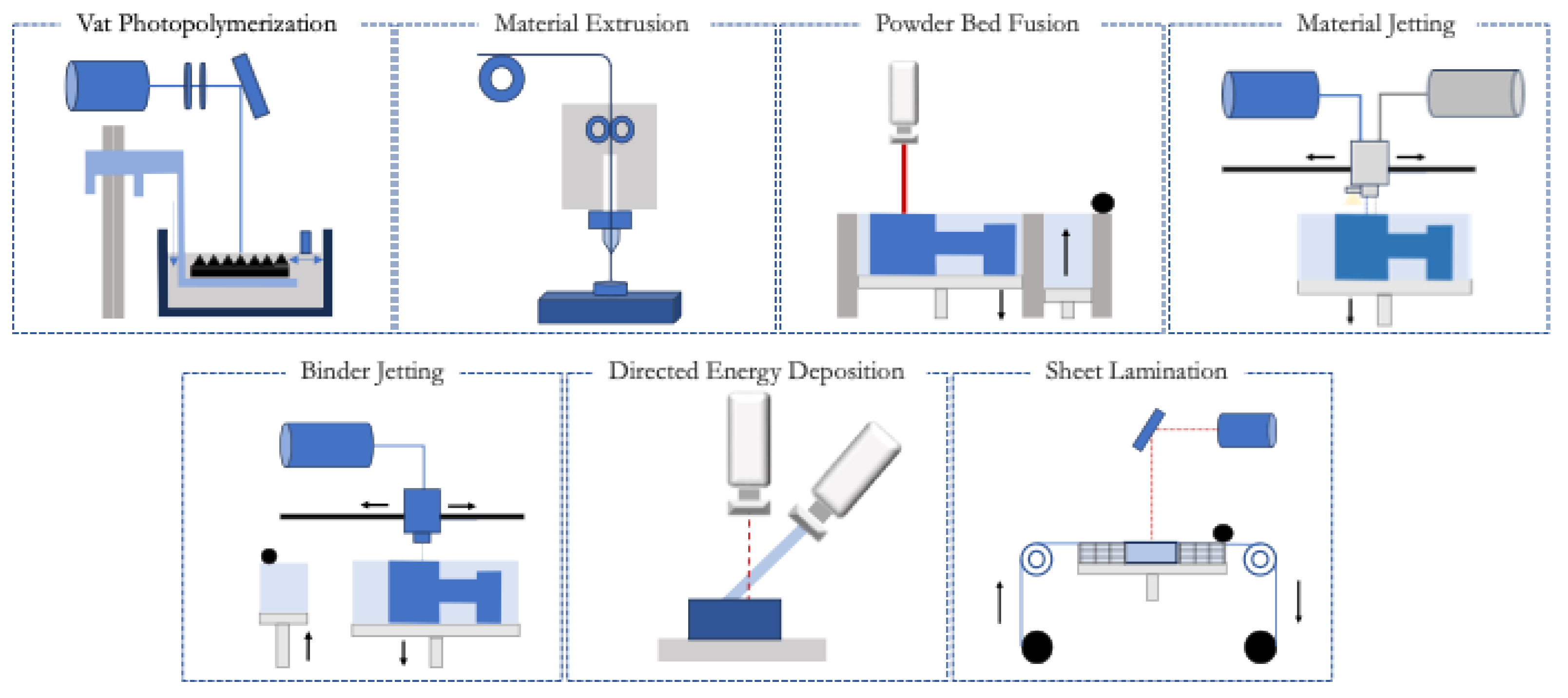 Vat Photopolymerization

Material Extrusion

Powder Bed Fusion

Material Jetting

Binder Jetting

Directed Energy Deposition

Sheet Lamination