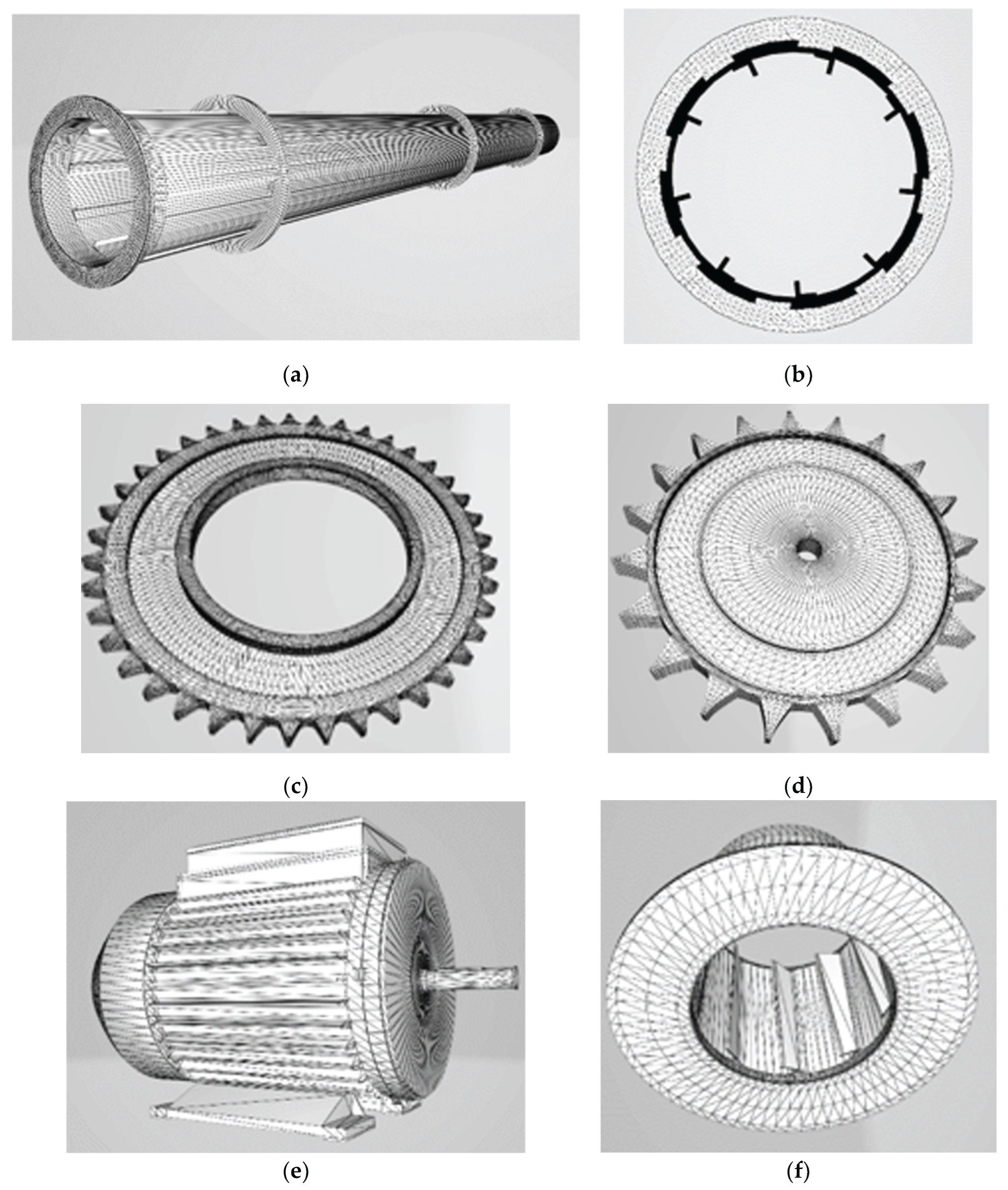 (a)

(b)

(c)

(d)

(e)

(f)