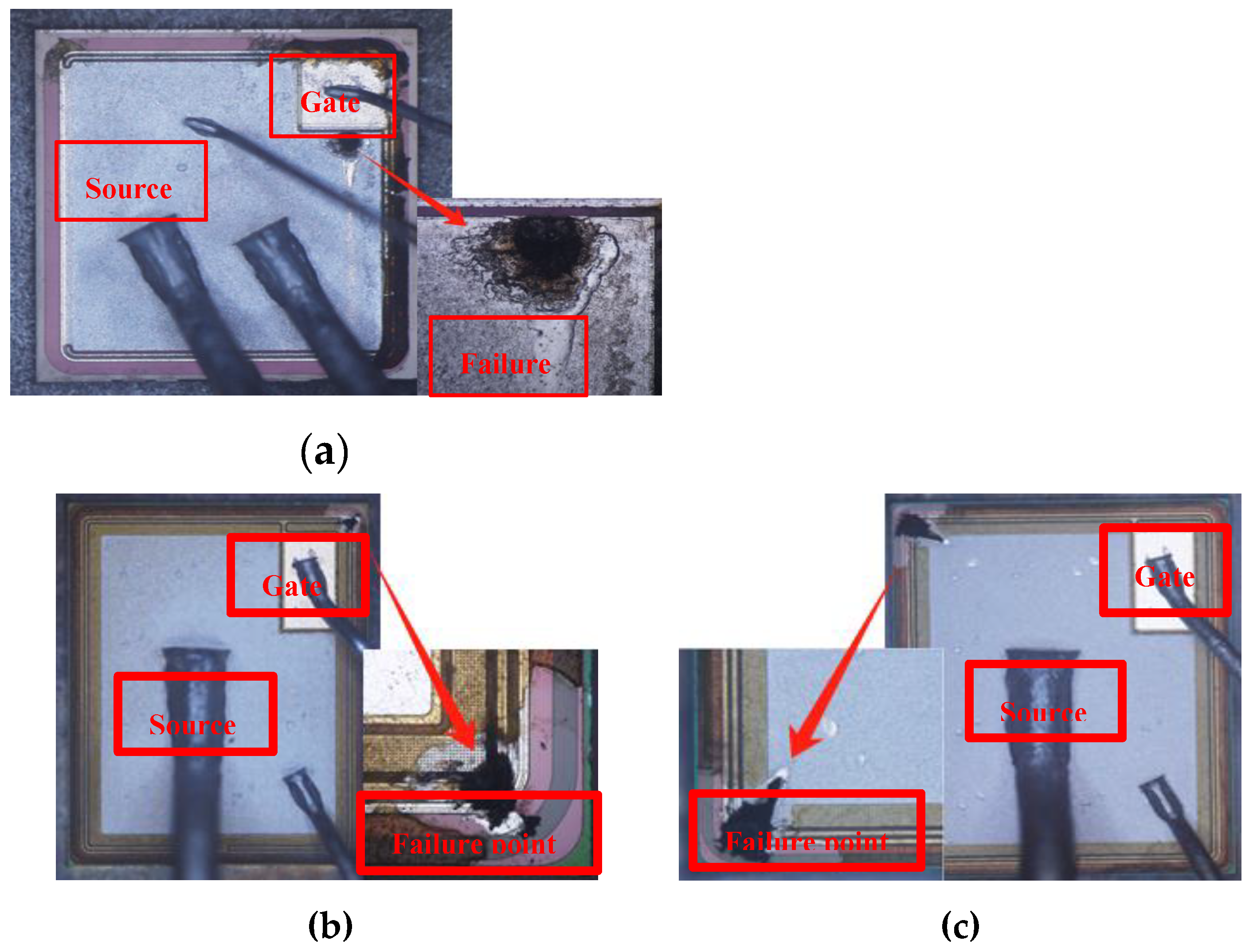 Gate
Source
Failure
(a)
Gate
Source
Failure point
(b)
Gate
Source
Failure point
(c)