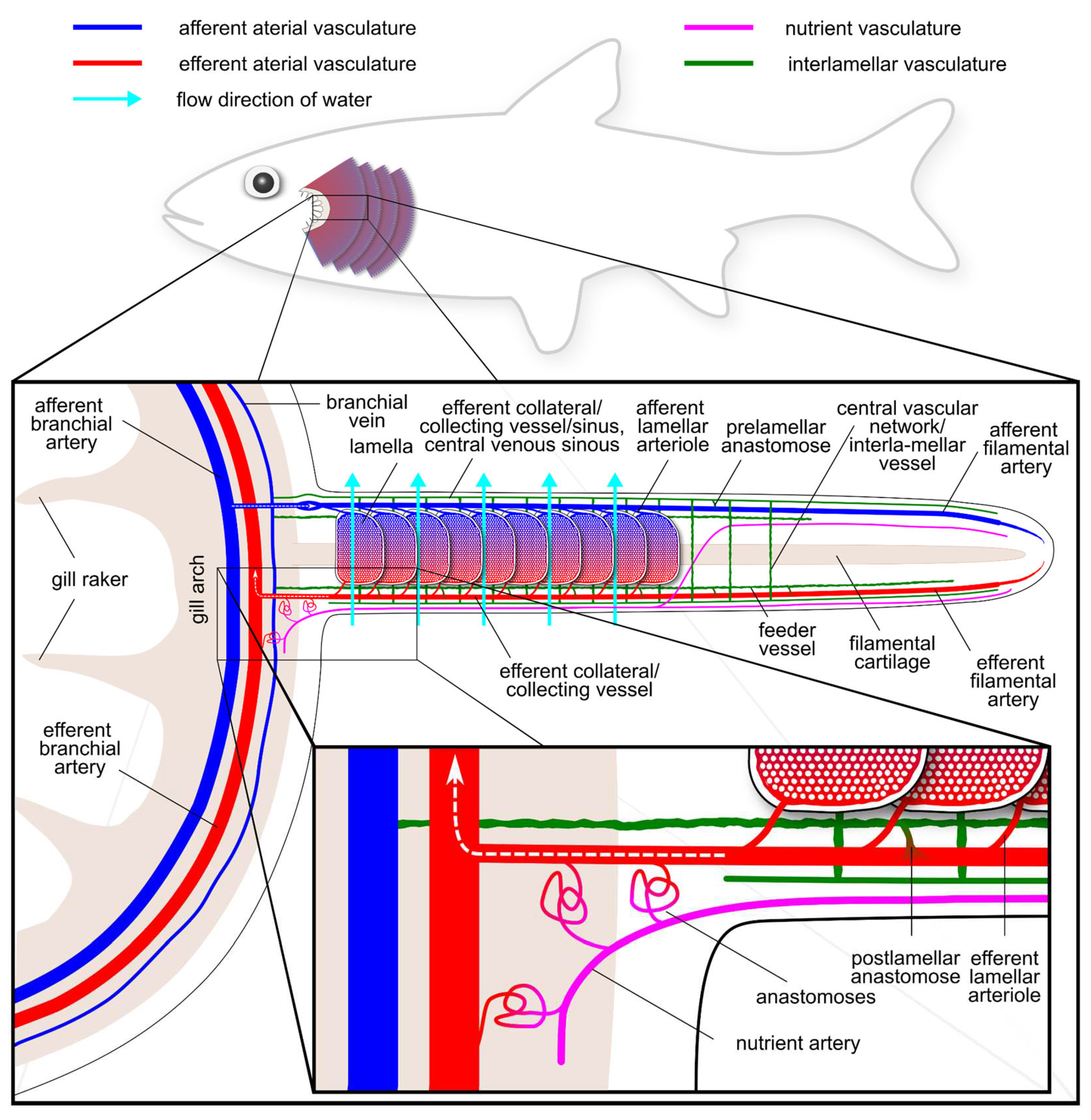 afferent aterial vasculature

efferent aterial vasculature

flow direction of water

nutrient vasculature

interlamellar vasculature

afferent branchial artery

branchial vein

lamella

efferent collateral/ collecting vessel/sinus, central venous sinous

afferent lamellar arteriole

prelamellar anastomose

central vascular network/ interla-mellar vessel

afferent filamental artery

gill raker

gill arch

feeder vessel

filamental cartilage

efferent filamental artery

efferent collateral/ collecting vessel

efferent branchial artery

postlamellar anastomose

efferent lamellar arteriole

anastomoses

nutrient artery