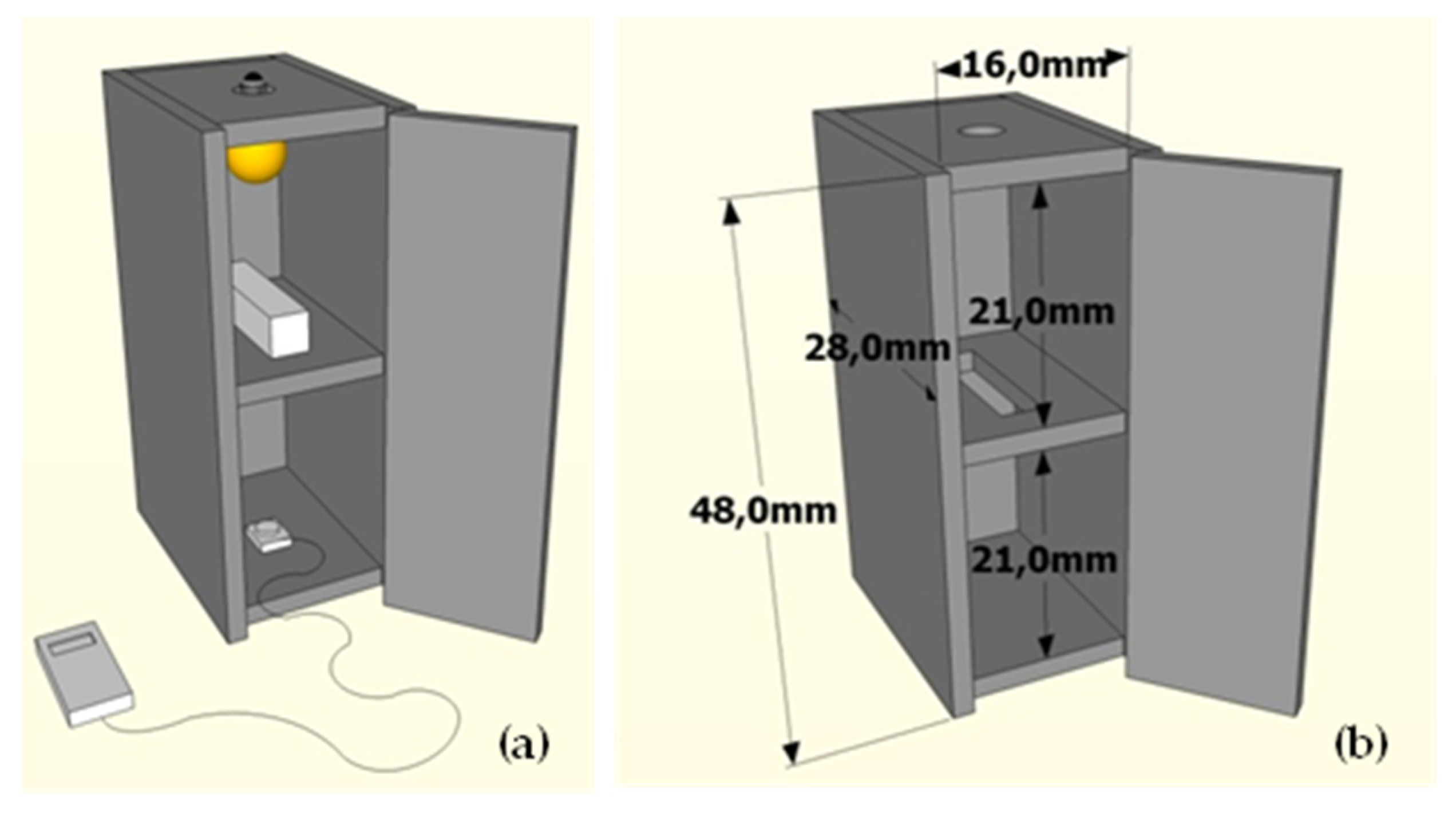 (a)

16,0mm
21,0mm
28,0mm
48,0mm
21,0mm
(b)