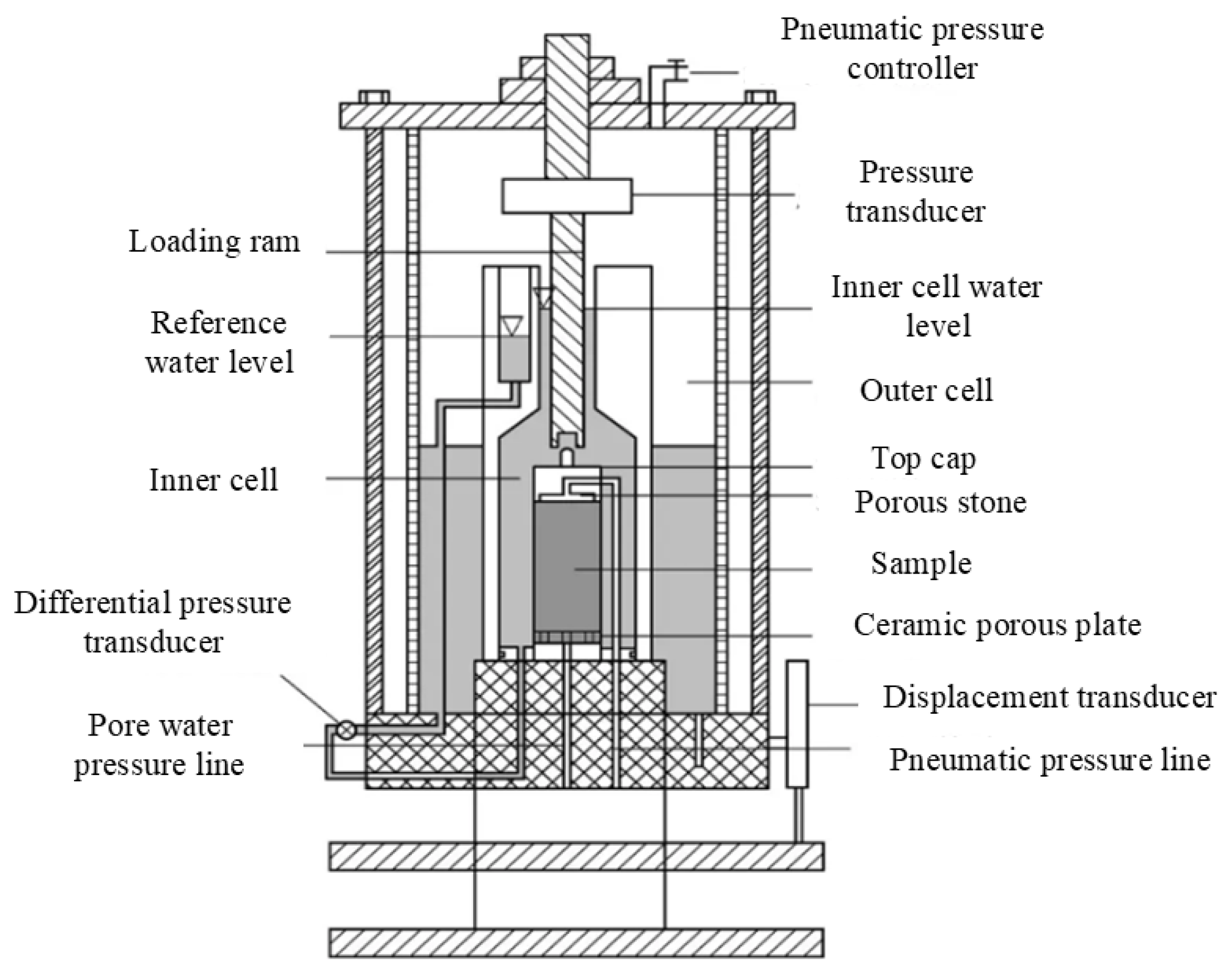 Pneumatic pressure controller

Pressure transducer

Loading ram

Inner cell water level

Reference water level

Outer cell

Inner cell

Top cap

Porous stone

Sample

Differential pressure transducer

Ceramic porous plate

Displacement transducer

Pore water pressure line

Pneumatic pressure line