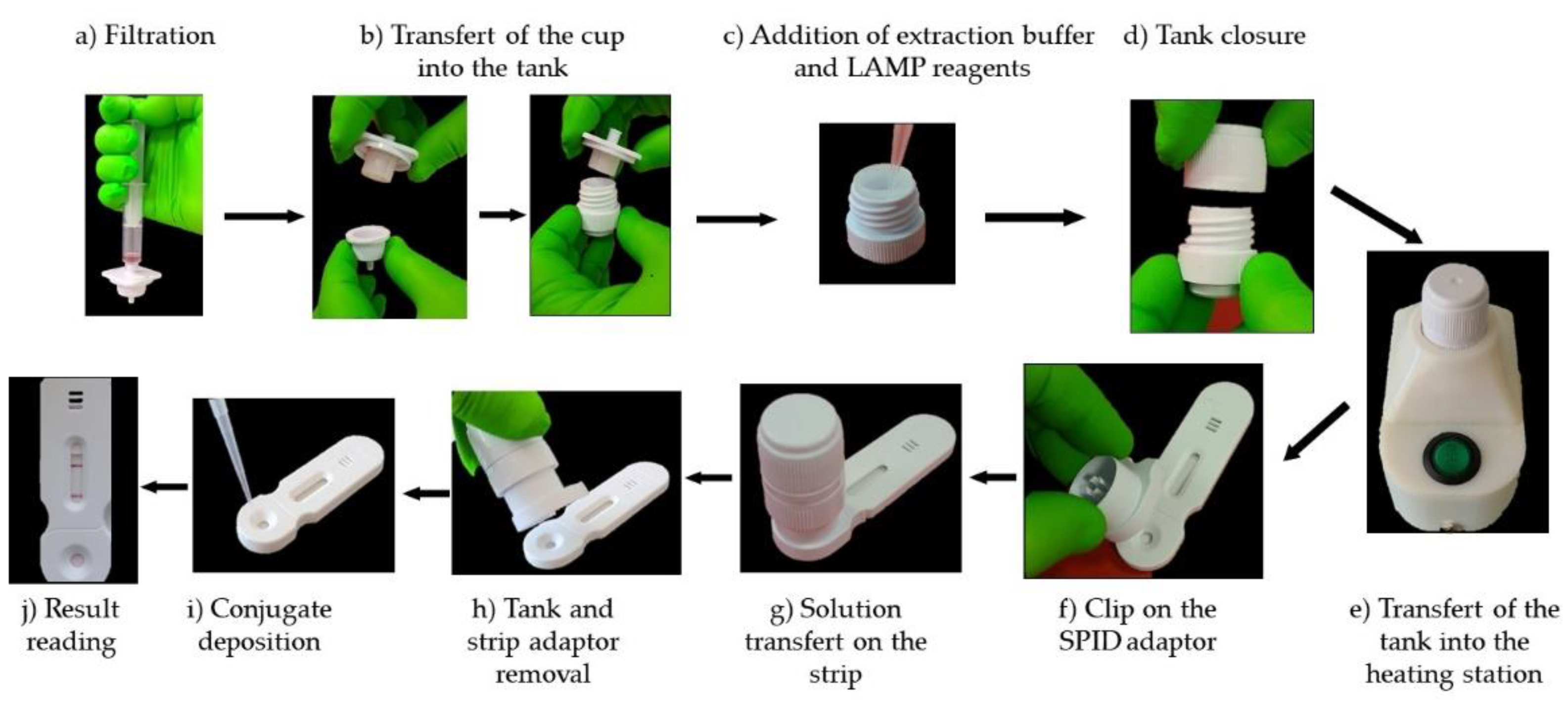 a) Filtration

b) Transfert of the cup into the tank

c) Addition of extraction buffer and LAMP reagents

d) Tank closure

e) Transfert of the tank into the heating station

f) Clip on the SPID adaptor

g) Solution transfert on the strip

h) Tank and strip adaptor removal

i) Conjugate deposition

j) Result reading