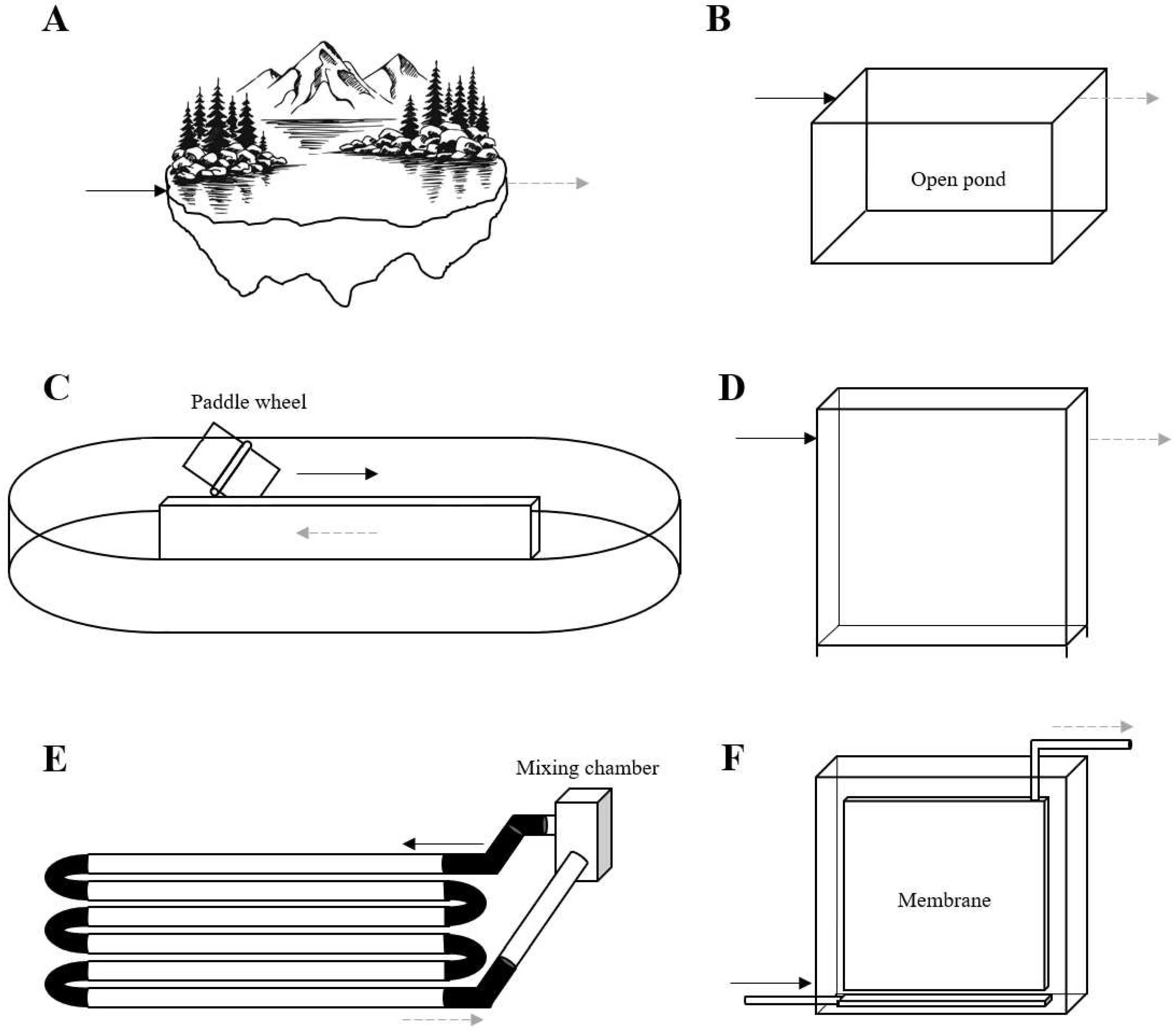 A

B

Open pond

C

Paddle wheel

D

E

Mixing chamber

F

Membrane