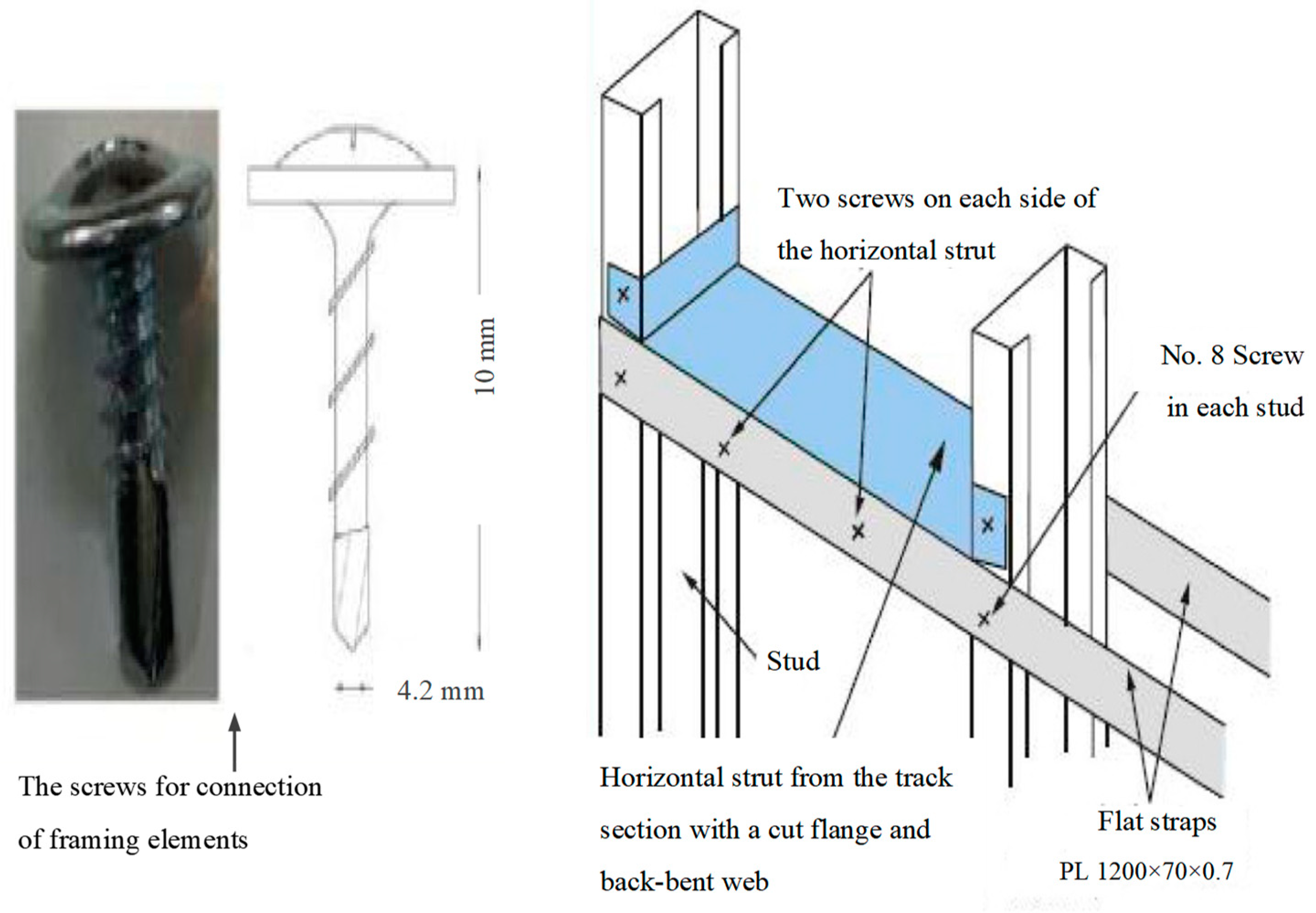 10 mm

4.2 mm

The screws for connection of framing elements

Two screws on each side of the horizontal strut

No. 8 Screw in each stud

Stud

Horizontal strut from the track section with a cut flange and back-bent web

Flat straps

PL 1200×70×0.7