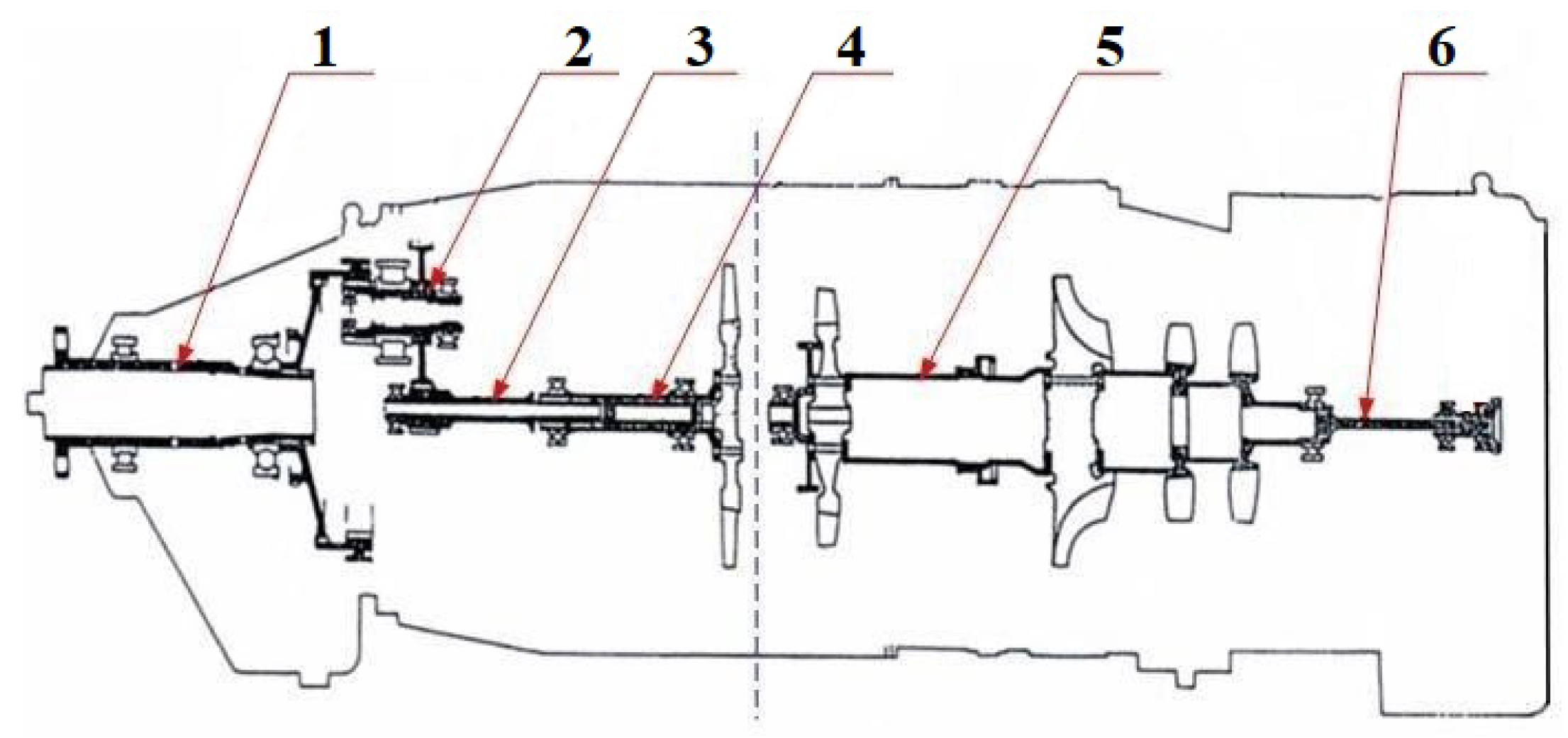 1 2 3 4 5 6