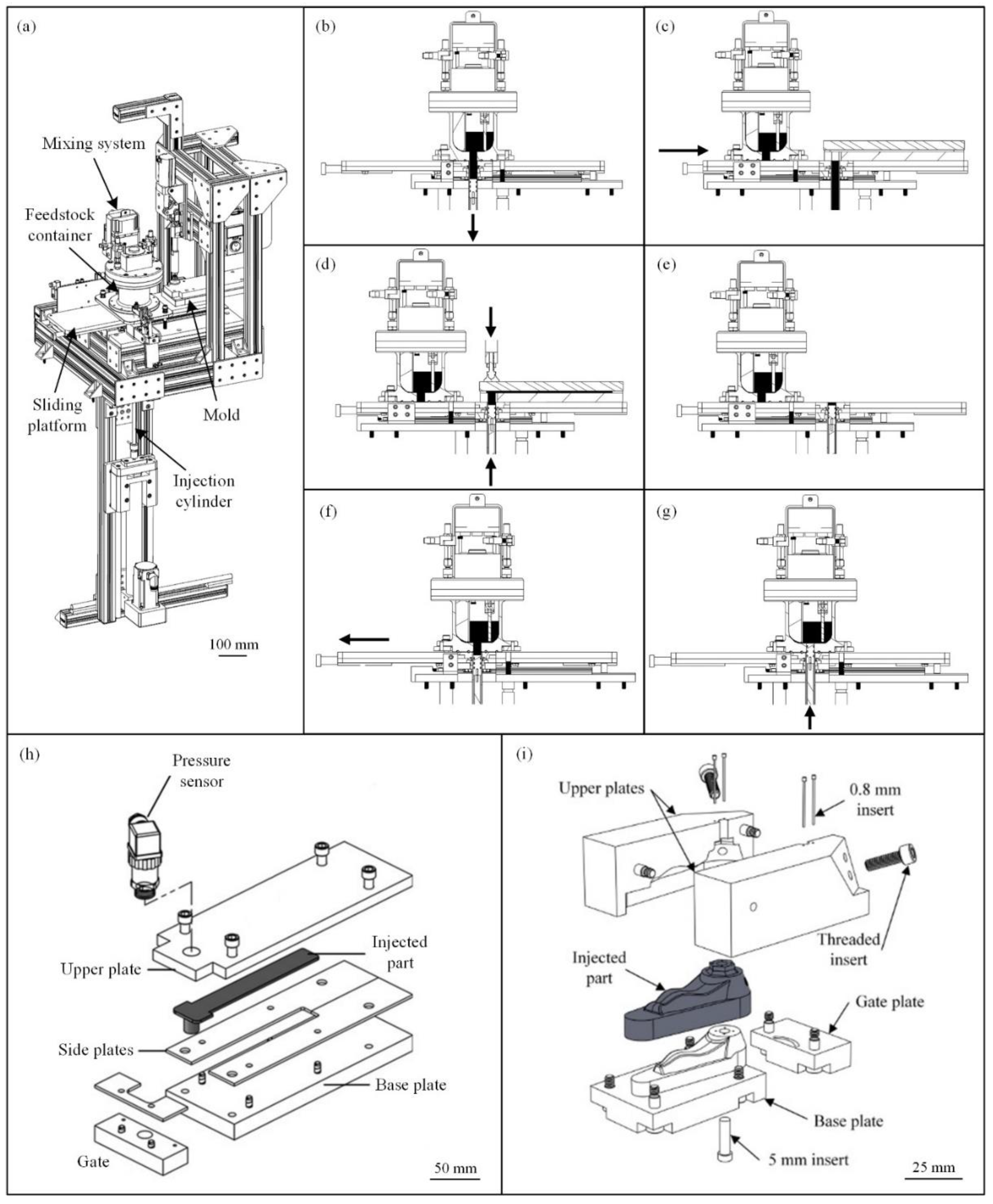 (a)

Mixing system

Feedstock container

Sliding platform

Mold

Injection cylinder

100 mm

(b)

(c)

(d)

(e)

(f)

(g)

(h)

Pressure sensor

Upper plate

Injected part

Side plates

Base plate

Gate

50 mm

(i)

Upper plates

0.8 mm insert

Threaded insert

Injected part

Gate plate

Base plate

5 mm insert

25 mm