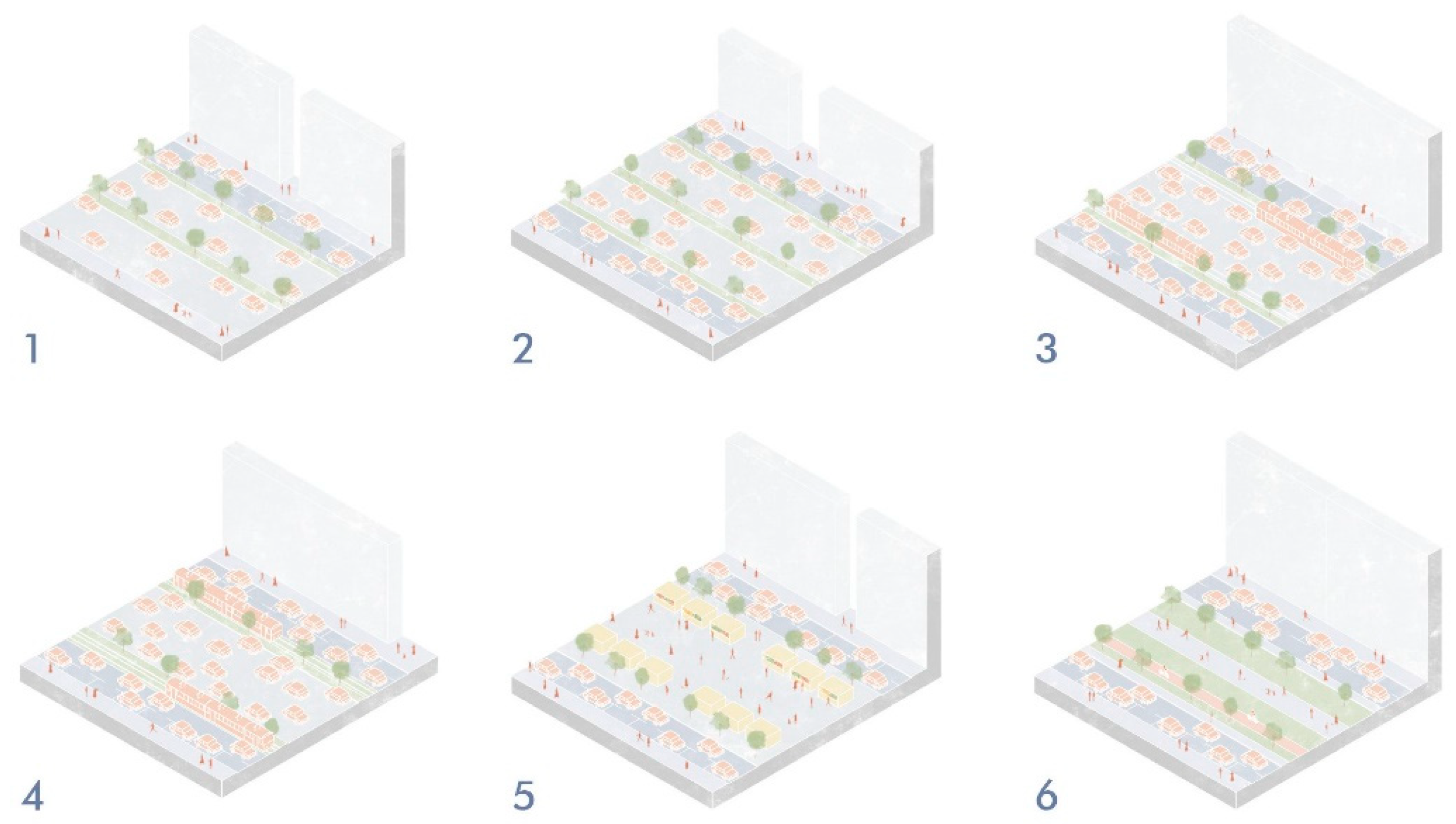 1

2

3

4

5

6