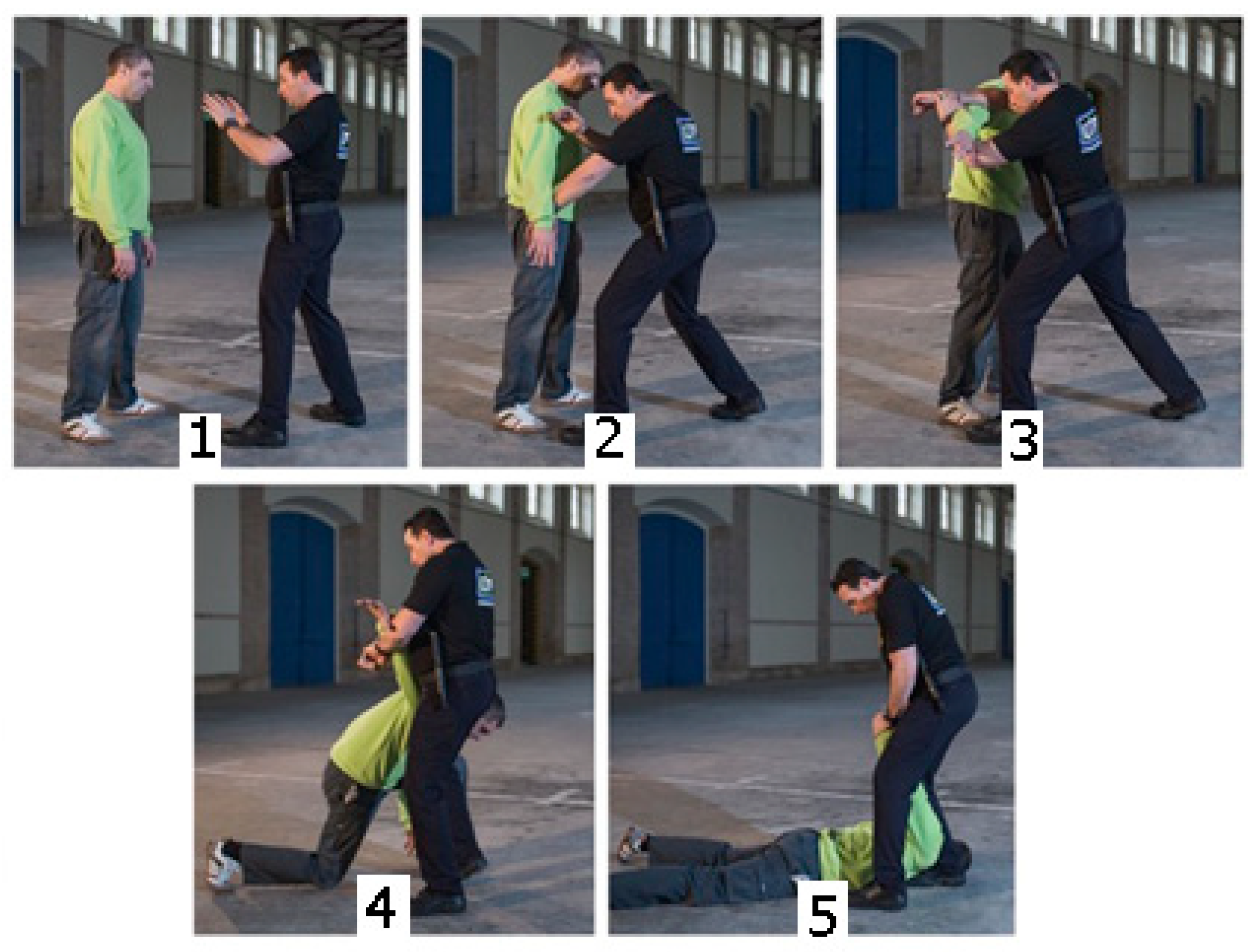 1
2
3
4
5