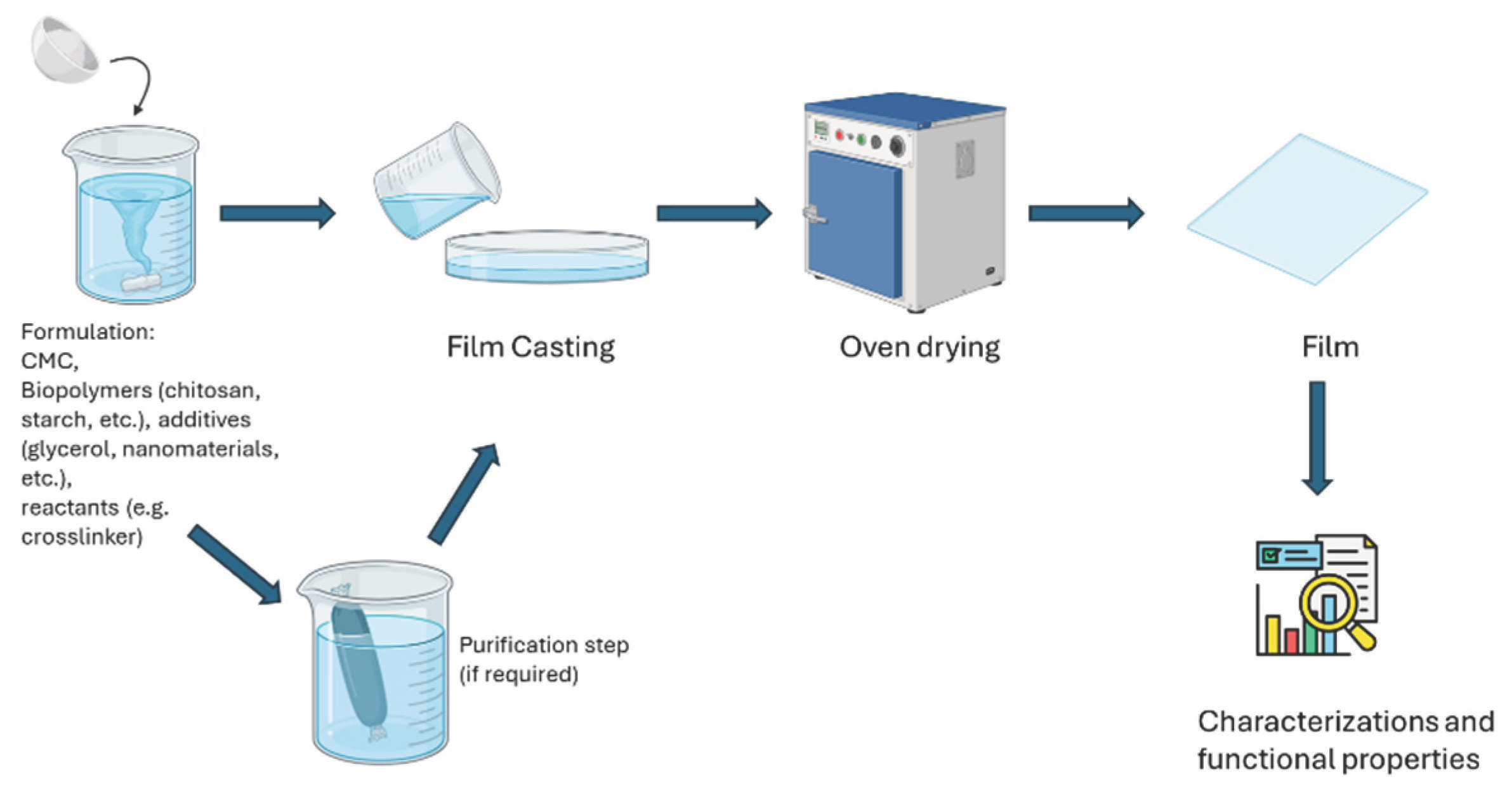 Formulation:
CMC,
Biopolymers (chitosan, starch, etc.), additives (glycerol, nanomaterials, etc.),
reactants (e.g. crosslinker)

Film Casting

Oven drying

Film

Purification step (if required)

Characterizations and functional properties